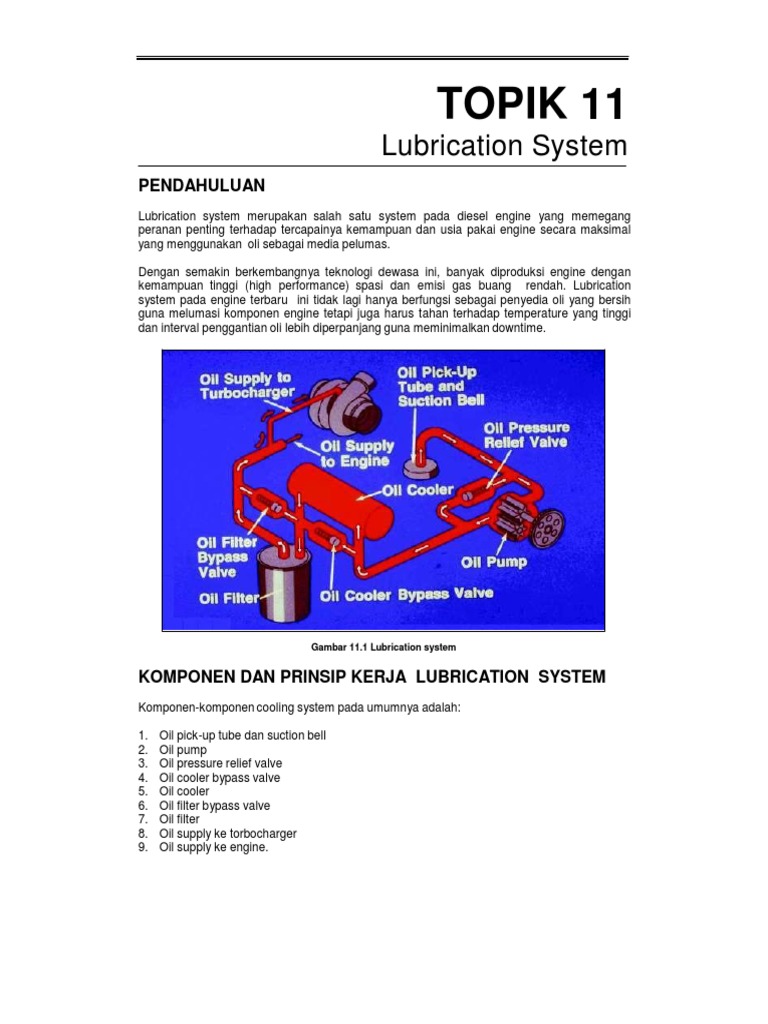 TOPIK 11
Lubrication System

PENDAHULUAN

Lubrication system merupakan salah satu system pada diesel engine yang memegang peranan penting terhadap tercapainya kemampuan dan usia pakai engine secara maksimal yang menggunakan oli sebagai media pelumas.

Dengan semakin berkembangnya teknologi dewasa ini, banyak diproduksi engine dengan kemampuan tinggi (high performance) spasi dan emisi gas buang rendah. Lubrication system pada engine terbaru ini tidak lagi hanya berfungsi sebagai penyedia oli yang bersih guna melumasi komponen engine tetapi juga harus tahan terhadap temperature yang tinggi dan interval penggantian oli lebih diperpanjang guna meminimalkan downtime.

Oil Supply to Turbocharger
Oil Pick-Up Tube and Suction Bell
Oil Supply to Engine
Oil Pressure Relief Valve
Oil Cooler
Oil Filter Bypass Valve
Oil Pump
Oil Filter
Oil Cooler Bypass Valve

Gambar 11.1 Lubrication system

KOMPONEN DAN PRINSIP KERJA LUBRICATION SYSTEM

Komponen-komponen cooling system pada umumnya adalah:

1. Oil pick-up tube dan suction bell
2. Oil pump
3. Oil pressure relief valve
4. Oil cooler bypass valve
5. Oil cooler
6. Oil filter bypass valve
7. Oil filter
8. Oil supply ke torbocharger
9. Oil supply ke engine.