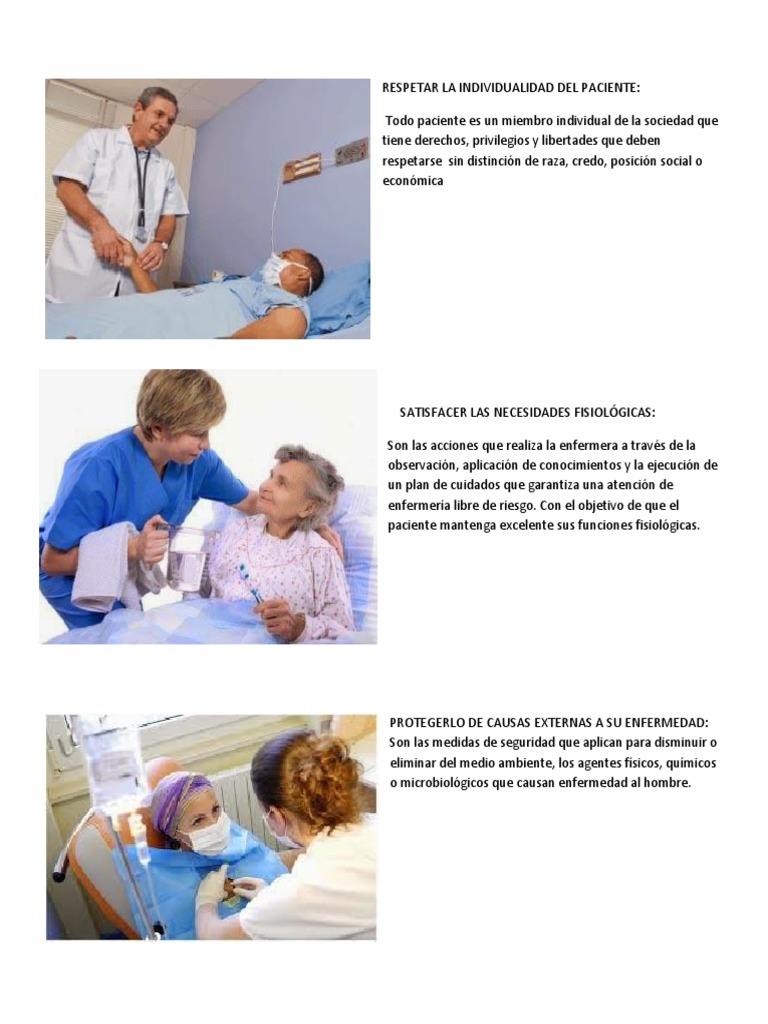 RESPETAR LA INDIVIDUALIDAD DEL PACIENTE:

Todo paciente es un miembro individual de la sociedad que tiene derechos, privilegios y libertades que deben respetarse sin distinción de raza, credo, posición social o económica

SATISFACER LAS NECESIDADES FISIOLÓGICAS:

Son las acciones que realiza la enfermera a través de la observación, aplicación de conocimientos y la ejecución de un plan de cuidados que garantiza una atención de enfermería libre de riesgo. Con el objetivo de que el paciente mantenga excelente sus funciones fisiológicas.

PROTEGERLO DE CAUSAS EXTERNAS A SU ENFERMEDAD:
Son las medidas de seguridad que aplican para disminuir o eliminar del medio ambiente, los agentes físicos, químicos o microbiológicos que causan enfermedad al hombre.