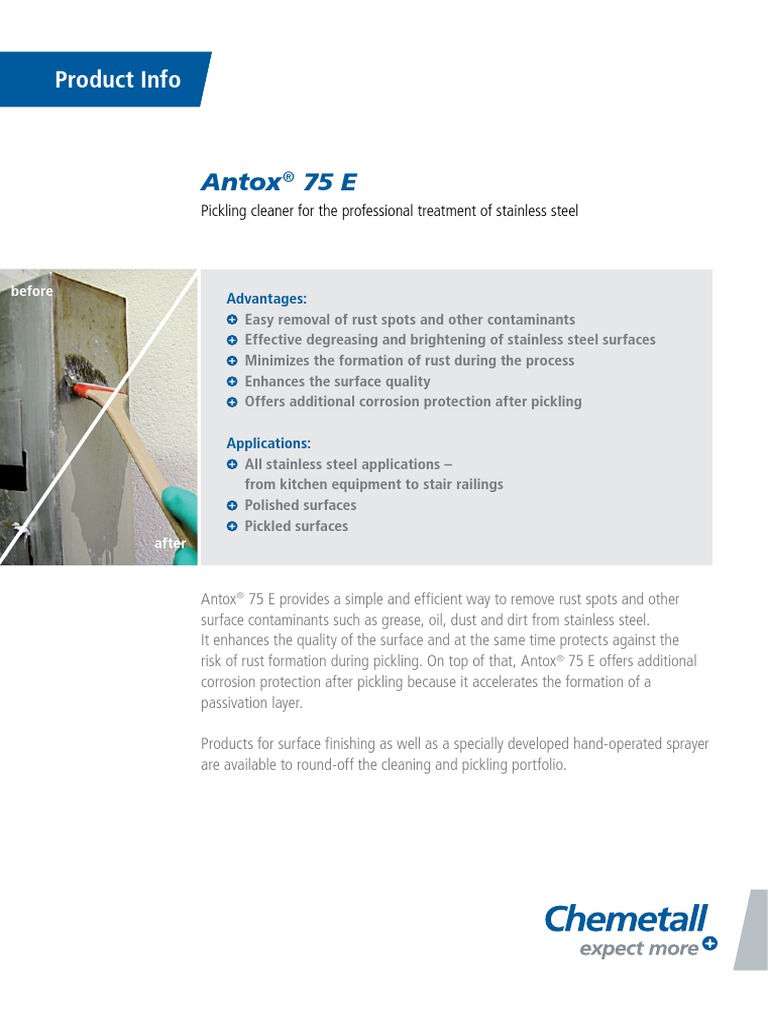 Product Info

Antox® 75 E

Pickling cleaner for the professional treatment of stainless steel

before

after

Advantages:
Easy removal of rust spots and other contaminants
Effective degreasing and brightening of stainless steel surfaces
Minimizes the formation of rust during the process
Enhances the surface quality
Offers additional corrosion protection after pickling

Applications:
All stainless steel applications – from kitchen equipment to stair railings
Polished surfaces
Pickled surfaces

Antox® 75 E provides a simple and efficient way to remove rust spots and other surface contaminants such as grease, oil, dust and dirt from stainless steel. It enhances the quality of the surface and at the same time protects against the risk of rust formation during pickling. On top of that, Antox® 75 E offers additional corrosion protection after pickling because it accelerates the formation of a passivation layer.

Products for surface finishing as well as a specially developed hand-operated sprayer are available to round-off the cleaning and pickling portfolio.

Chemetall
expect more