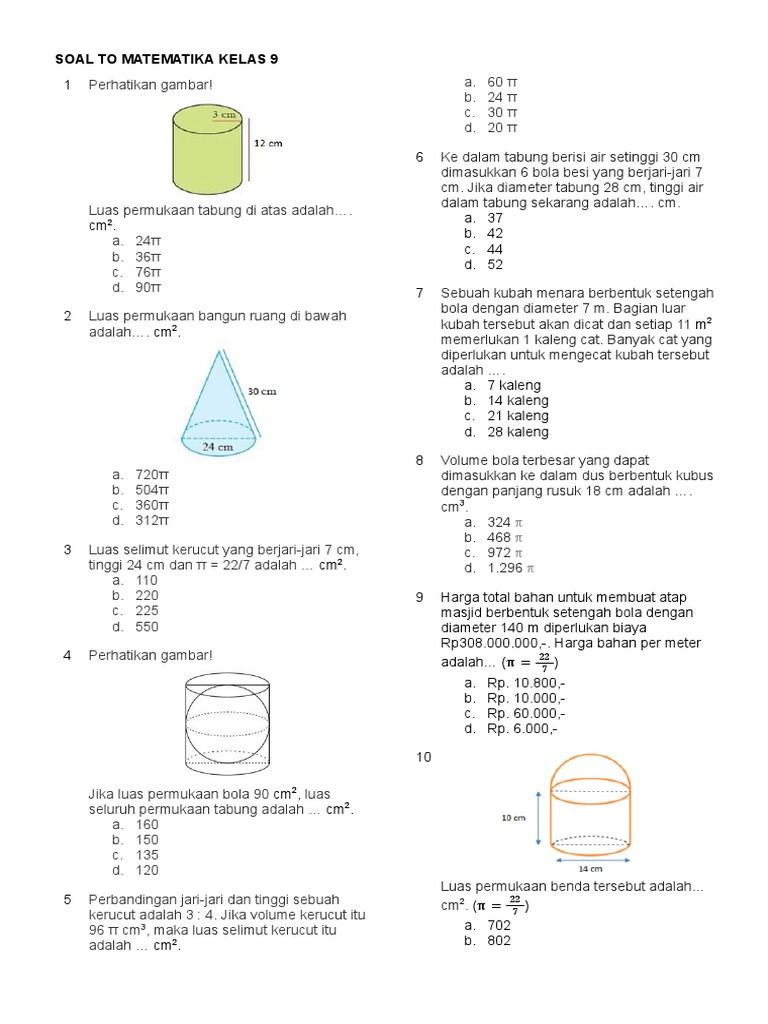 SOAL TO MATEMATIKA KELAS 9

1 Perhatikan gambar!

3 cm

12 cm

Luas permukaan tabung di atas adalah…. cm².
a. 24π
b. 36π
c. 76π
d. 90π

2 Luas permukaan bangun ruang di bawah adalah…. cm².

30 cm

24 cm

a. 720π
b. 504π
c. 360π
d. 312π

3 Luas selimut kerucut yang berjari-jari 7 cm, tinggi 24 cm dan π = 22/7 adalah … cm².
a. 110
b. 220
c. 225
d. 550

4 Perhatikan gambar!

Jika luas permukaan bola 90 cm², luas seluruh permukaan tabung adalah … cm².
a. 160
b. 150
c. 135
d. 120

5 Perbandingan jari-jari dan tinggi sebuah kerucut adalah 3 : 4. Jika volume kerucut itu 96 π cm³, maka luas selimut kerucut itu adalah … cm².
a. 60 π
b. 24 π
c. 30 π
d. 20 π

6 Ke dalam tabung berisi air setinggi 30 cm dimasukkan 6 bola besi yang berjari-jari 7 cm. Jika diameter tabung 28 cm, tinggi air dalam tabung sekarang adalah…. cm.
a. 37
b. 42
c. 44
d. 52

7 Sebuah kubah menara berbentuk setengah bola dengan diameter 7 m. Bagian luar kubah tersebut akan dicat dan setiap 11 m² memerlukan 1 kaleng cat. Banyak cat yang diperlukan untuk mengecat kubah tersebut adalah ….
a. 7 kaleng
b. 14 kaleng
c. 21 kaleng
d. 28 kaleng

8 Volume bola terbesar yang dapat dimasukkan ke dalam dus berbentuk kubus dengan panjang rusuk 18 cm adalah …. cm³.
a. 324 π
b. 468 π
c. 972 π
d. 1.296 π

9 Harga total bahan untuk membuat atap masjid berbentuk setengah bola dengan diameter 140 m diperlukan biaya Rp308.000.000,-. Harga bahan per meter adalah... ($\pi = \frac{22}{7}$)
a. Rp. 10.800,-
b. Rp. 10.000,-
c. Rp. 60.000,-
d. Rp. 6.000,-

10

10 cm

14 cm

Luas permukaan benda tersebut adalah... cm². ($\pi = \frac{22}{7}$)
a. 702
b. 802