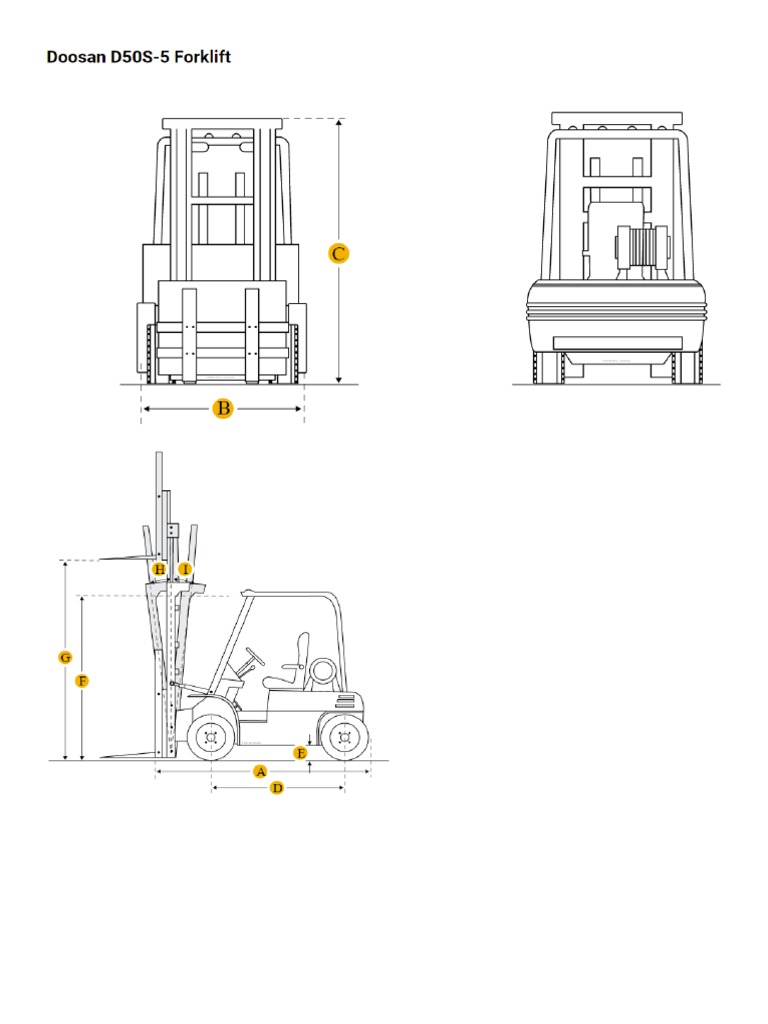 Doosan D50S-5 Forklift

C

B

H I

G

F

E

A

D