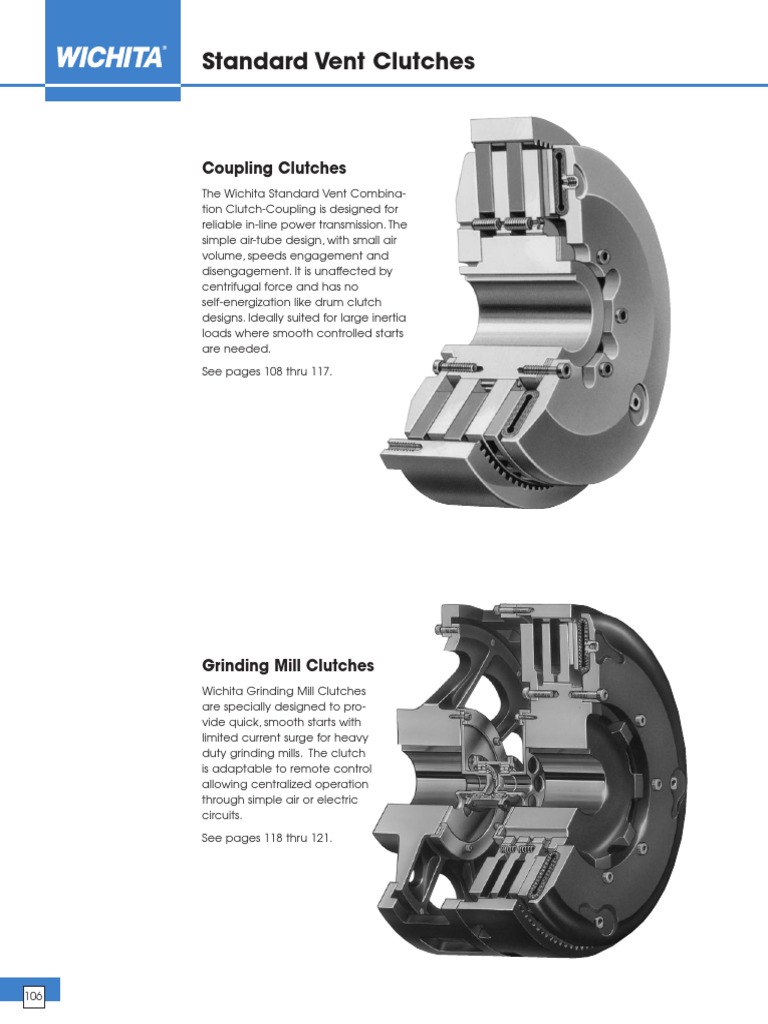 WICHITA®

Standard Vent Clutches

Coupling Clutches

The Wichita Standard Vent Combination Clutch-Coupling is designed for reliable in-line power transmission. The simple air-tube design, with small air volume, speeds engagement and disengagement. It is unaffected by centrifugal force and has no self-energization like drum clutch designs. Ideally suited for large inertia loads where smooth controlled starts are needed.

See pages 108 thru 117.

Grinding Mill Clutches

Wichita Grinding Mill Clutches are specially designed to provide quick, smooth starts with limited current surge for heavy duty grinding mills. The clutch is adaptable to remote control allowing centralized operation through simple air or electric circuits.

See pages 118 thru 121.

106