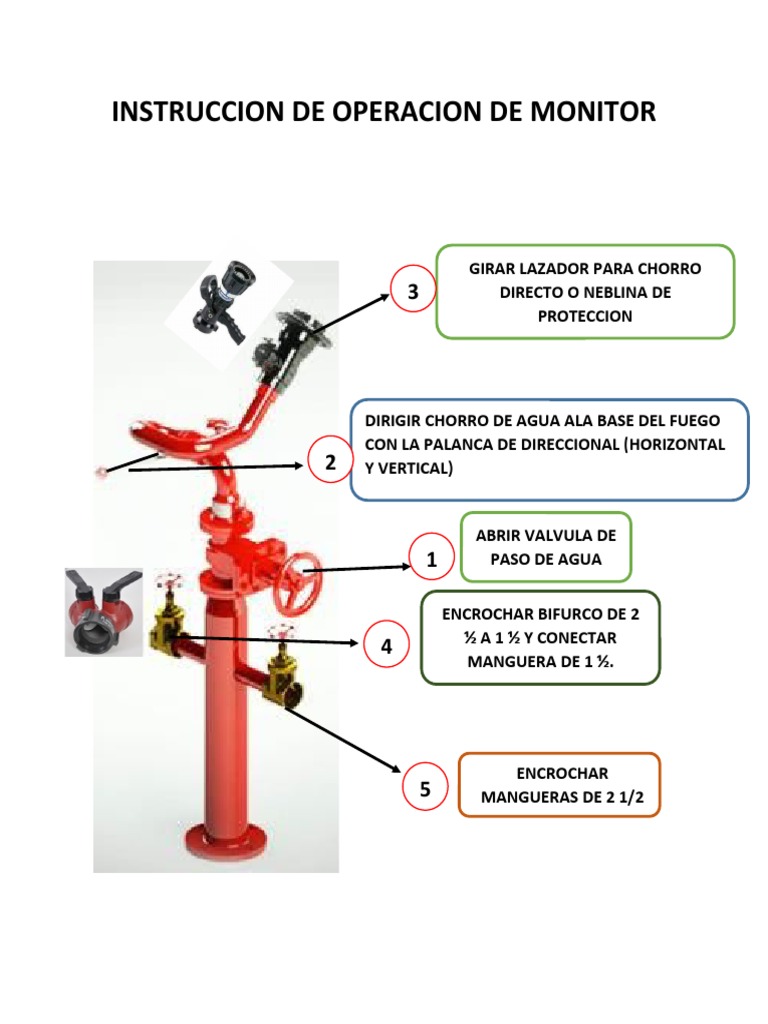 INSTRUCCION DE OPERACION DE MONITOR

3

GIRAR LAZADOR PARA CHORRO DIRECTO O NEBLINA DE PROTECCION

2

DIRIGIR CHORRO DE AGUA ALA BASE DEL FUEGO CON LA PALANCA DE DIRECCIONAL (HORIZONTAL Y VERTICAL)

1

ABRIR VALVULA DE PASO DE AGUA

4

ENCROCHAR BIFURCO DE 2 ½ A 1 ½ Y CONECTAR MANGUERA DE 1 ½.

5

ENCROCHAR MANGUERAS DE 2 1/2