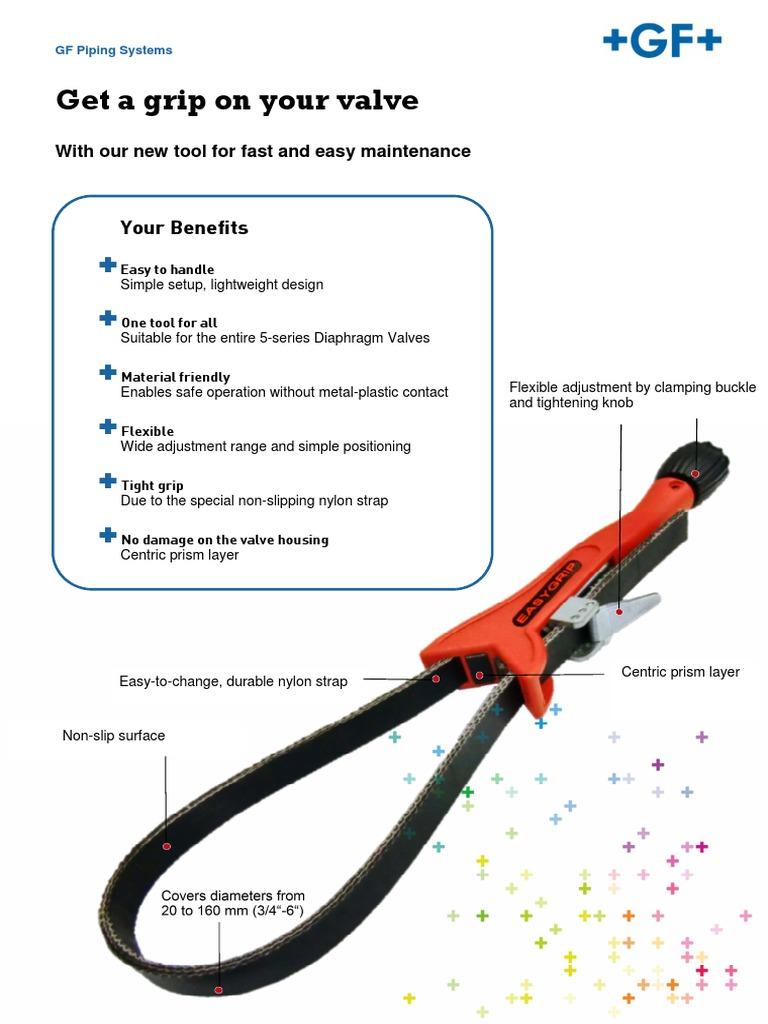 GF Piping Systems

+GF+

Get a grip on your valve

With our new tool for fast and easy maintenance

Your Benefits

Easy to handle
Simple setup, lightweight design

One tool for all
Suitable for the entire 5-series Diaphragm Valves

Material friendly
Enables safe operation without metal-plastic contact

Flexible
Wide adjustment range and simple positioning

Tight grip
Due to the special non-slipping nylon strap

No damage on the valve housing
Centric prism layer

Flexible adjustment by clamping buckle and tightening knob

EASYGRIP

Easy-to-change, durable nylon strap

Centric prism layer

Non-slip surface

Covers diameters from 20 to 160 mm (3/4"-6")