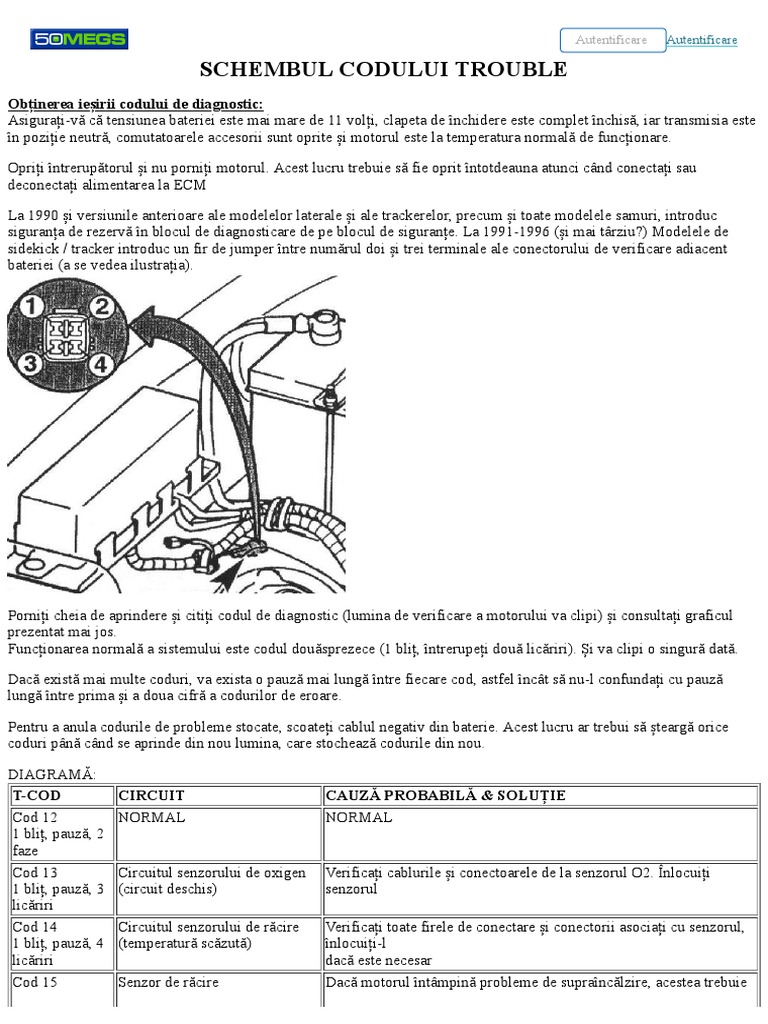 50MEGS

Autentificare Autentificare

SCHEMBUL CODULUI TROUBLE

Obținerea ieșirii codului de diagnostic:
Asigurați-vă că tensiunea bateriei este mai mare de 11 volți, clapeta de închidere este complet închisă, iar transmisia este în poziție neutră, comutatoarele accesorii sunt oprite și motorul este la temperatura normală de funcționare.

Opriți întrerupătorul și nu porniți motorul. Acest lucru trebuie să fie oprit întotdeauna atunci când conectați sau deconectați alimentarea la ECM

La 1990 și versiunile anterioare ale modelelor laterale și ale trackerelor, precum și toate modelele samuri, introduc siguranța de rezervă în blocul de diagnosticare de pe blocul de siguranțe. La 1991-1996 (și mai târziu?) Modelele de sidekick / tracker introduc un fir de jumper între numărul doi și trei terminale ale conectorului de verificare adiacent bateriei (a se vedea ilustrația).

1 2 3 4

Porniți cheia de aprindere și citiți codul de diagnostic (lumina de verificare a motorului va clipi) și consultați graficul prezentat mai jos.
Funcționarea normală a sistemului este codul douăsprezece (1 bliț, întrerupeți două licăriri). Și va clipi o singură dată.

Dacă există mai multe coduri, va exista o pauză mai lungă între fiecare cod, astfel încât să nu-l confundați cu pauză lungă între prima și a doua cifră a codurilor de eroare.

Pentru a anula codurile de probleme stocate, scoateți cablul negativ din baterie. Acest lucru ar trebui să șteargă orice coduri până când se aprinde din nou lumina, care stochează codurile din nou.

DIAGRAMĂ:

| T-COD | CIRCUIT | CAUZĂ PROBABILĂ & SOLUȚIE |
|---|---|---|
| Cod 12 1 bliț, pauză, 2 faze | NORMAL | NORMAL |
| Cod 13 1 bliț, pauză, 3 licăriri | Circuitul senzorului de oxigen (circuit deschis) | Verificați cablurile și conectoarele de la senzorul O2. Înlocuiți senzorul |
| Cod 14 1 bliț, pauză, 4 licăriri | Circuitul senzorului de răcire (temperatură scăzută) | Verificați toate firele de conectare și conectorii asociați cu senzorul, înlocuiți-l dacă este necesar |
| Cod 15 | Senzor de răcire | Dacă motorul întâmpină probleme de supraîncălzire, acestea trebuie |