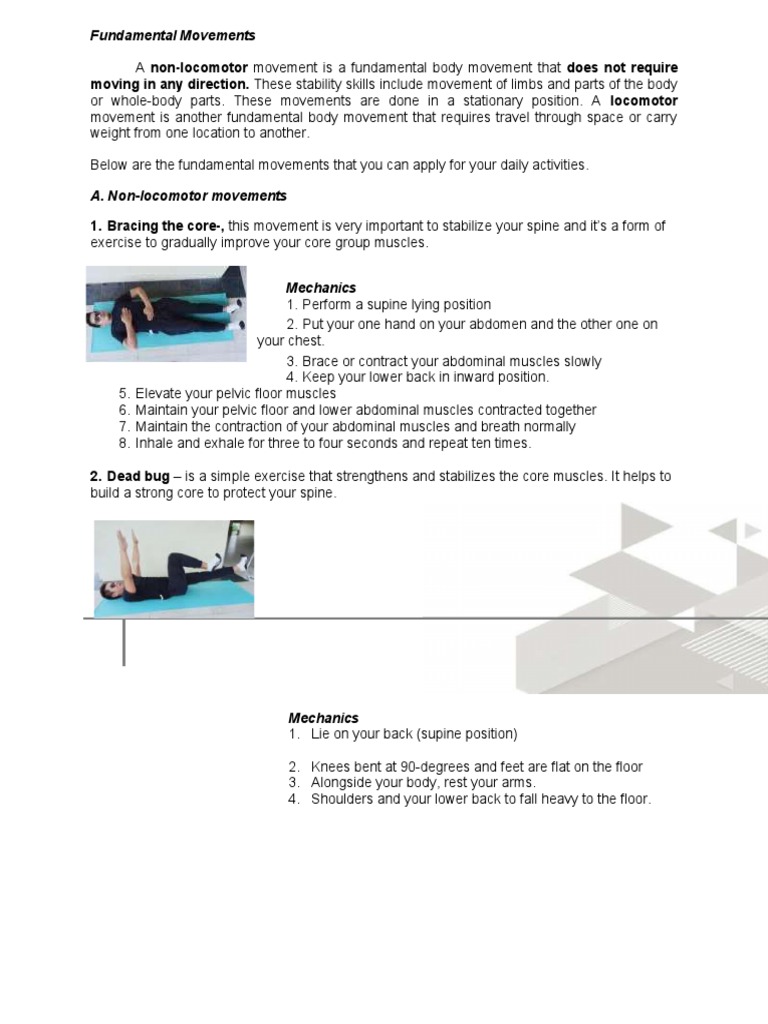 Fundamental Movements

A non-locomotor movement is a fundamental body movement that does not require moving in any direction. These stability skills include movement of limbs and parts of the body or whole-body parts. These movements are done in a stationary position. A locomotor movement is another fundamental body movement that requires travel through space or carry weight from one location to another.

Below are the fundamental movements that you can apply for your daily activities.

A. Non-locomotor movements

1. Bracing the core-, this movement is very important to stabilize your spine and it's a form of exercise to gradually improve your core group muscles.

Mechanics
1. Perform a supine lying position
2. Put your one hand on your abdomen and the other one on your chest.
3. Brace or contract your abdominal muscles slowly
4. Keep your lower back in inward position.
5. Elevate your pelvic floor muscles
6. Maintain your pelvic floor and lower abdominal muscles contracted together
7. Maintain the contraction of your abdominal muscles and breath normally
8. Inhale and exhale for three to four seconds and repeat ten times.

2. Dead bug – is a simple exercise that strengthens and stabilizes the core muscles. It helps to build a strong core to protect your spine.

Mechanics
1. Lie on your back (supine position)
2. Knees bent at 90-degrees and feet are flat on the floor
3. Alongside your body, rest your arms.
4. Shoulders and your lower back to fall heavy to the floor.