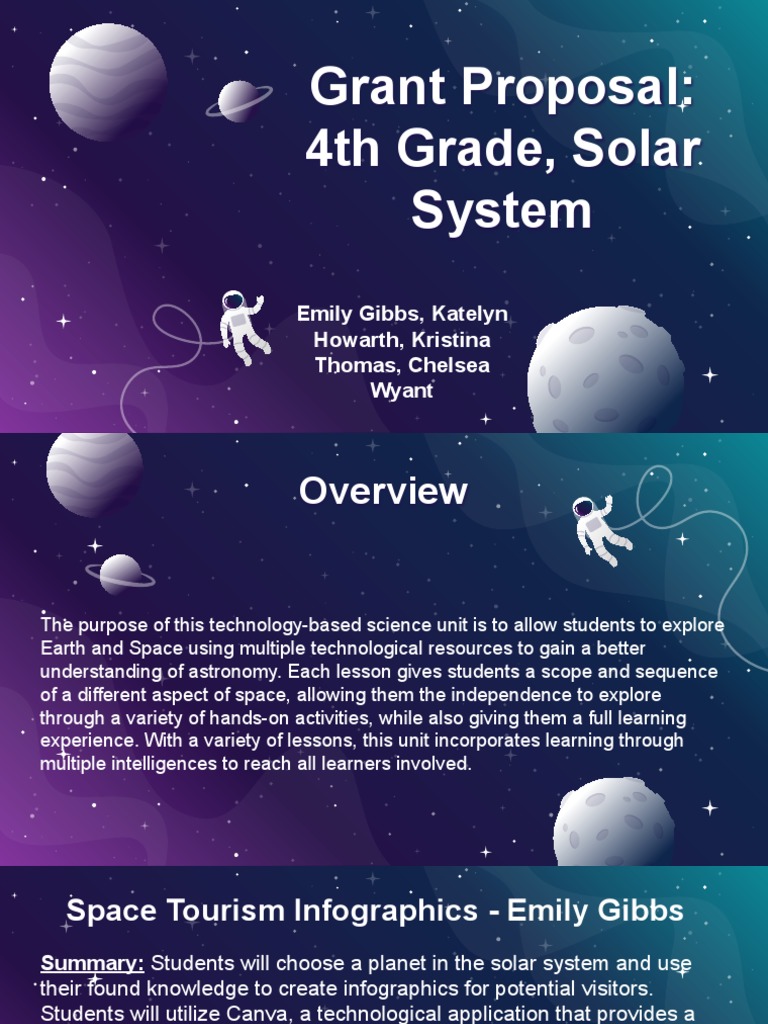 Grant Proposal: 4th Grade, Solar System

Emily Gibbs, Katelyn Howarth, Kristina Thomas, Chelsea Wyant

Overview

The purpose of this technology-based science unit is to allow students to explore Earth and Space using multiple technological resources to gain a better understanding of astronomy. Each lesson gives students a scope and sequence of a different aspect of space, allowing them the independence to explore through a variety of hands-on activities, while also giving them a full learning experience. With a variety of lessons, this unit incorporates learning through multiple intelligences to reach all learners involved.

Space Tourism Infographics - Emily Gibbs

Summary: Students will choose a planet in the solar system and use their found knowledge to create infographics for potential visitors. Students will utilize Canva, a technological application that provides a