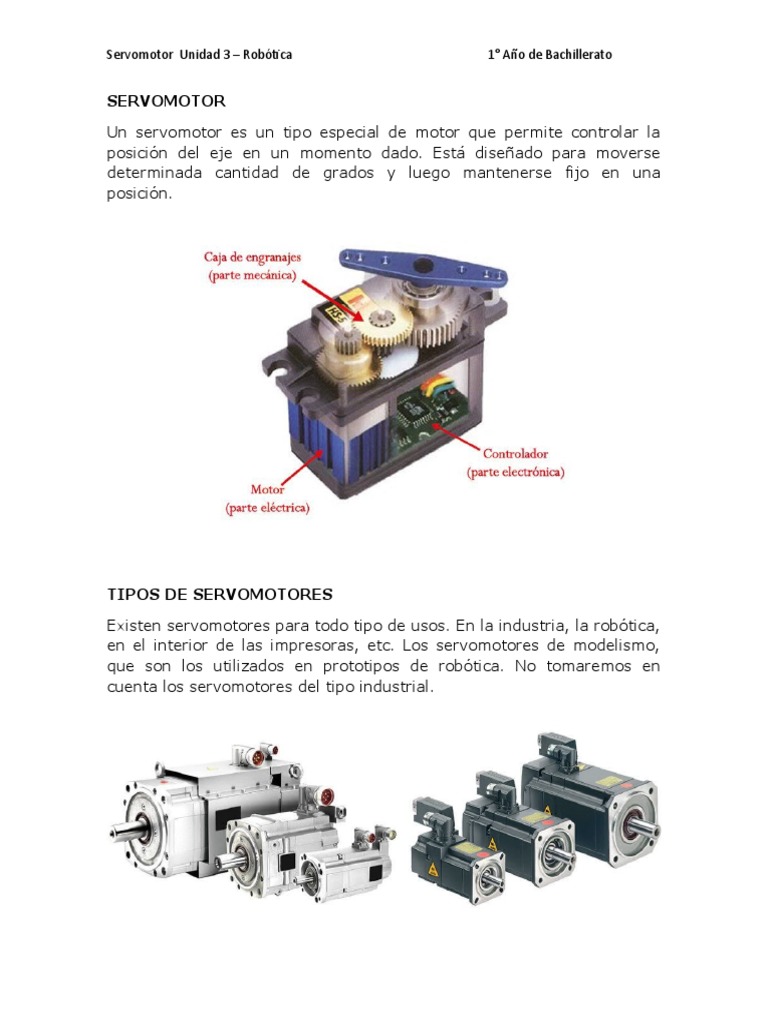 Servomotor Unidad 3 – Robótica 1° Año de Bachillerato

SERVOMOTOR

Un servomotor es un tipo especial de motor que permite controlar la posición del eje en un momento dado. Está diseñado para moverse determinada cantidad de grados y luego mantenerse fijo en una posición.

Caja de engranajes
(parte mecánica)

Controlador
(parte electrónica)

Motor
(parte eléctrica)

TIPOS DE SERVOMOTORES

Existen servomotores para todo tipo de usos. En la industria, la robótica, en el interior de las impresoras, etc. Los servomotores de modelismo, que son los utilizados en prototipos de robótica. No tomaremos en cuenta los servomotores del tipo industrial.