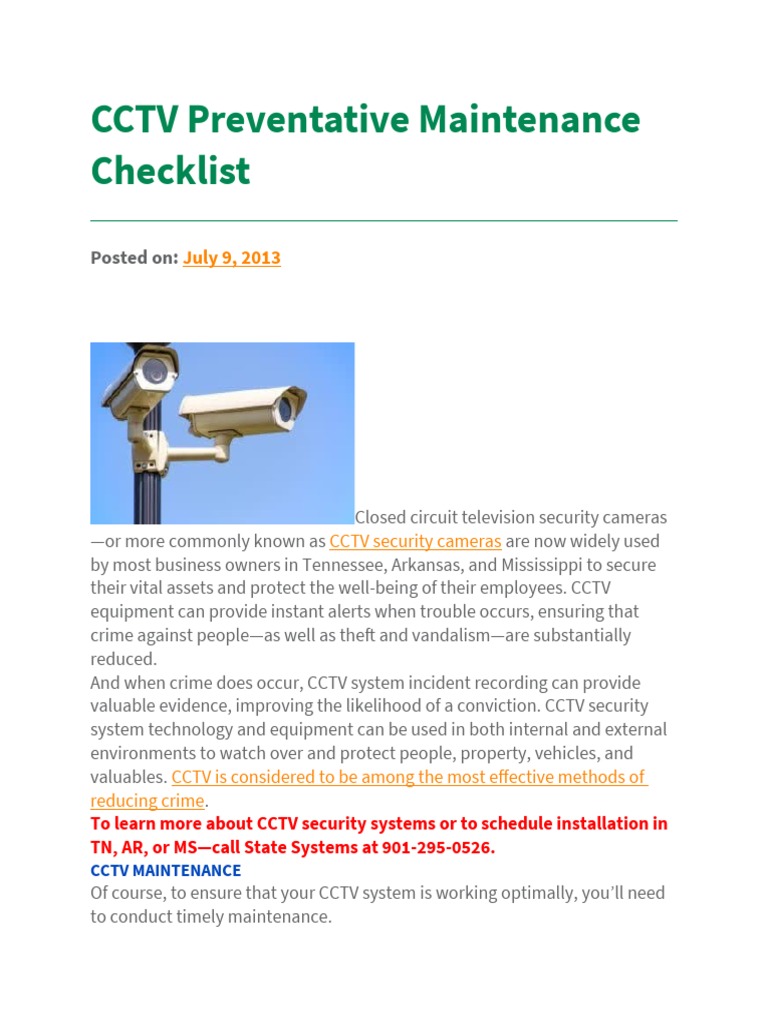 CCTV Preventative Maintenance Checklist

Posted on: July 9, 2013

Closed circuit television security cameras—or more commonly known as CCTV security cameras are now widely used by most business owners in Tennessee, Arkansas, and Mississippi to secure their vital assets and protect the well-being of their employees. CCTV equipment can provide instant alerts when trouble occurs, ensuring that crime against people—as well as theft and vandalism—are substantially reduced.
And when crime does occur, CCTV system incident recording can provide valuable evidence, improving the likelihood of a conviction. CCTV security system technology and equipment can be used in both internal and external environments to watch over and protect people, property, vehicles, and valuables. CCTV is considered to be among the most effective methods of reducing crime.
To learn more about CCTV security systems or to schedule installation in TN, AR, or MS—call State Systems at 901-295-0526.
CCTV MAINTENANCE
Of course, to ensure that your CCTV system is working optimally, you'll need to conduct timely maintenance.