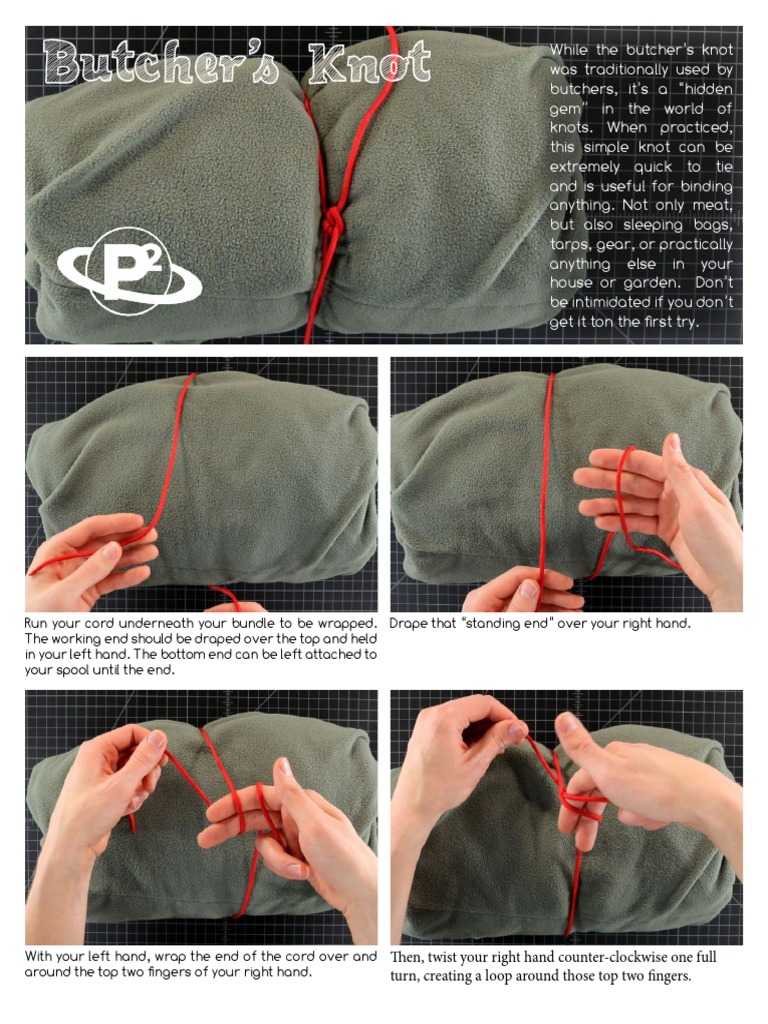 Butcher's Knot

P2

While the butcher's knot was traditionally used by butchers, it's a "hidden gem" in the world of knots. When practiced, this simple knot can be extremely quick to tie and is useful for binding anything. Not only meat, but also sleeping bags, tarps, gear, or practically anything else in your house or garden. Don't be intimidated if you don't get it ton the first try.

Run your cord underneath your bundle to be wrapped. The working end should be draped over the top and held in your left hand. The bottom end can be left attached to your spool until the end.

Drape that "standing end" over your right hand.

With your left hand, wrap the end of the cord over and around the top two fingers of your right hand.

Then, twist your right hand counter-clockwise one full turn, creating a loop around those top two fingers.