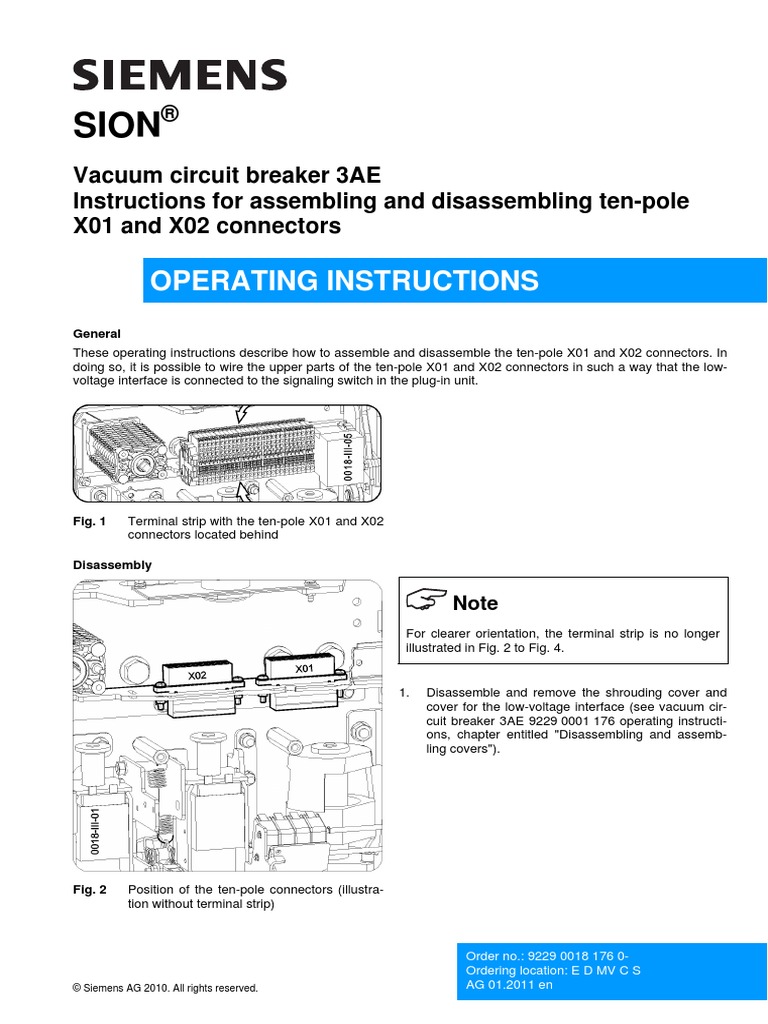 SIEMENS

SION®

Vacuum circuit breaker 3AE
Instructions for assembling and disassembling ten-pole X01 and X02 connectors

OPERATING INSTRUCTIONS

General

These operating instructions describe how to assemble and disassemble the ten-pole X01 and X02 connectors. In doing so, it is possible to wire the upper parts of the ten-pole X01 and X02 connectors in such a way that the low-voltage interface is connected to the signaling switch in the plug-in unit.

0018-III-05

Fig. 1 Terminal strip with the ten-pole X01 and X02 connectors located behind

Disassembly

X02

X01

0018-III-01

Fig. 2 Position of the ten-pole connectors (illustration without terminal strip)

Note

For clearer orientation, the terminal strip is no longer illustrated in Fig. 2 to Fig. 4.

1. Disassemble and remove the shrouding cover and cover for the low-voltage interface (see vacuum circuit breaker 3AE 9229 0001 176 operating instructions, chapter entitled "Disassembling and assembling covers").

© Siemens AG 2010. All rights reserved.

Order no.: 9229 0018 176 0-
Ordering location: E D MV C S
AG 01.2011 en