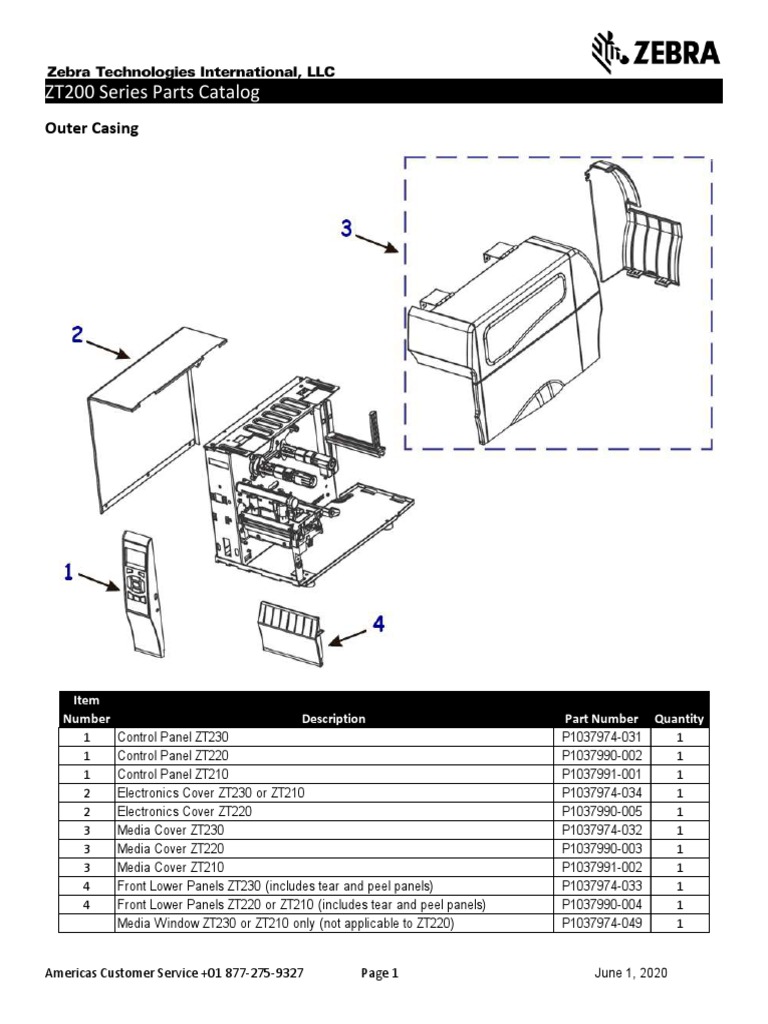 ZEBRA

Zebra Technologies International, LLC

ZT200 Series Parts Catalog

Outer Casing

3

2

1

4

| Item Number | Description | Part Number | Quantity |
|---|---|---|---|
| 1 | Control Panel ZT230 | P1037974-031 | 1 |
| 1 | Control Panel ZT220 | P1037990-002 | 1 |
| 1 | Control Panel ZT210 | P1037991-001 | 1 |
| 2 | Electronics Cover ZT230 or ZT210 | P1037974-034 | 1 |
| 2 | Electronics Cover ZT220 | P1037990-005 | 1 |
| 3 | Media Cover ZT230 | P1037974-032 | 1 |
| 3 | Media Cover ZT220 | P1037990-003 | 1 |
| 3 | Media Cover ZT210 | P1037991-002 | 1 |
| 4 | Front Lower Panels ZT230 (includes tear and peel panels) | P1037974-033 | 1 |
| 4 | Front Lower Panels ZT220 or ZT210 (includes tear and peel panels) | P1037990-004 | 1 |
|  | Media Window ZT230 or ZT210 only (not applicable to ZT220) | P1037974-049 | 1 |

Americas Customer Service +01 877-275-9327

Page 1

June 1, 2020