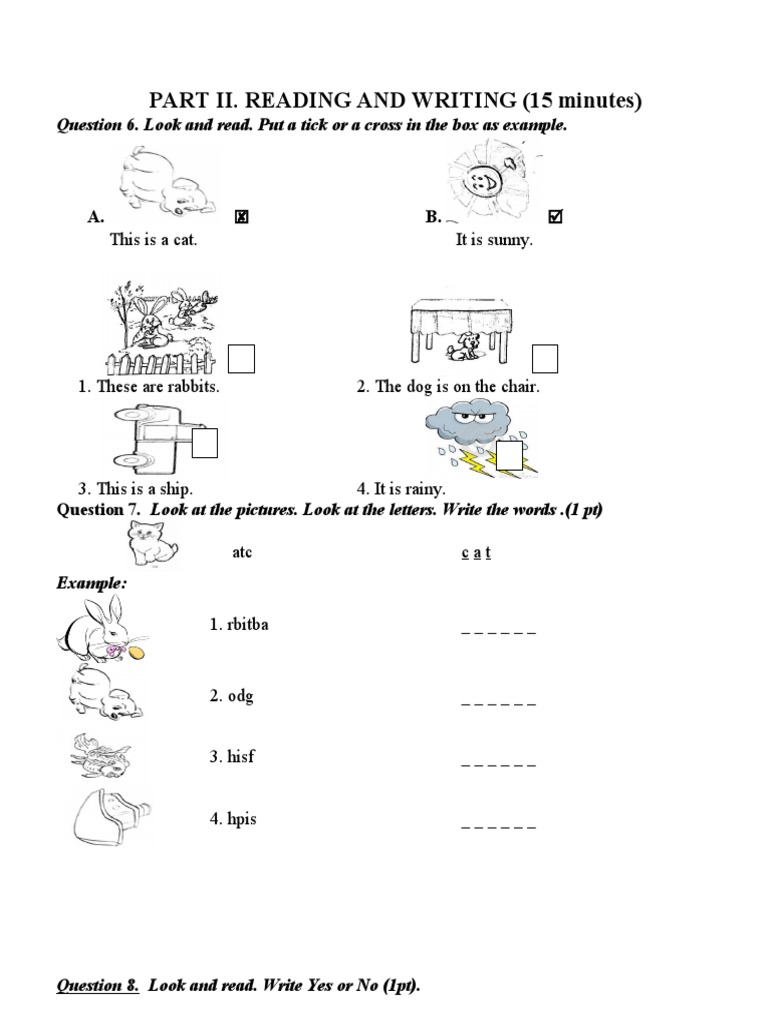 PART II. READING AND WRITING (15 minutes)

Question 6. Look and read. Put a tick or a cross in the box as example.

A. ☒
This is a cat.

B. ☑
It is sunny.

1. These are rabbits.

2. The dog is on the chair.

3. This is a ship.

4. It is rainy.

Question 7. Look at the pictures. Look at the letters. Write the words .(1 pt)

atc c a t

Example:

1. rbitba _ _ _ _ _ _

2. odg _ _ _ _ _ _

3. hisf _ _ _ _ _ _

4. hpis _ _ _ _ _ _

Question 8. Look and read. Write Yes or No (1pt).