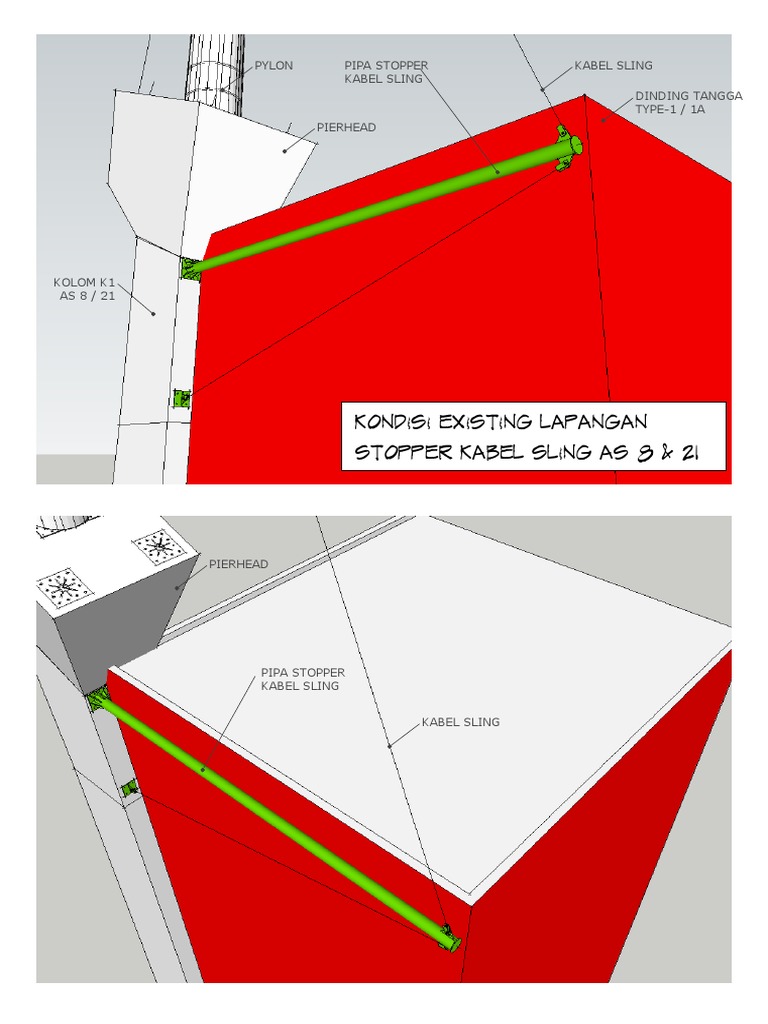 PYLON

PIPA STOPPER
KABEL SLING

KABEL SLING

DINDING TANGGA
TYPE-1 / 1A

PIERHEAD

KOLOM K1
AS 8 / 21

KONDISI EXISTING LAPANGAN
STOPPER KABEL SLING AS 8 & 21

PIERHEAD

PIPA STOPPER
KABEL SLING

KABEL SLING