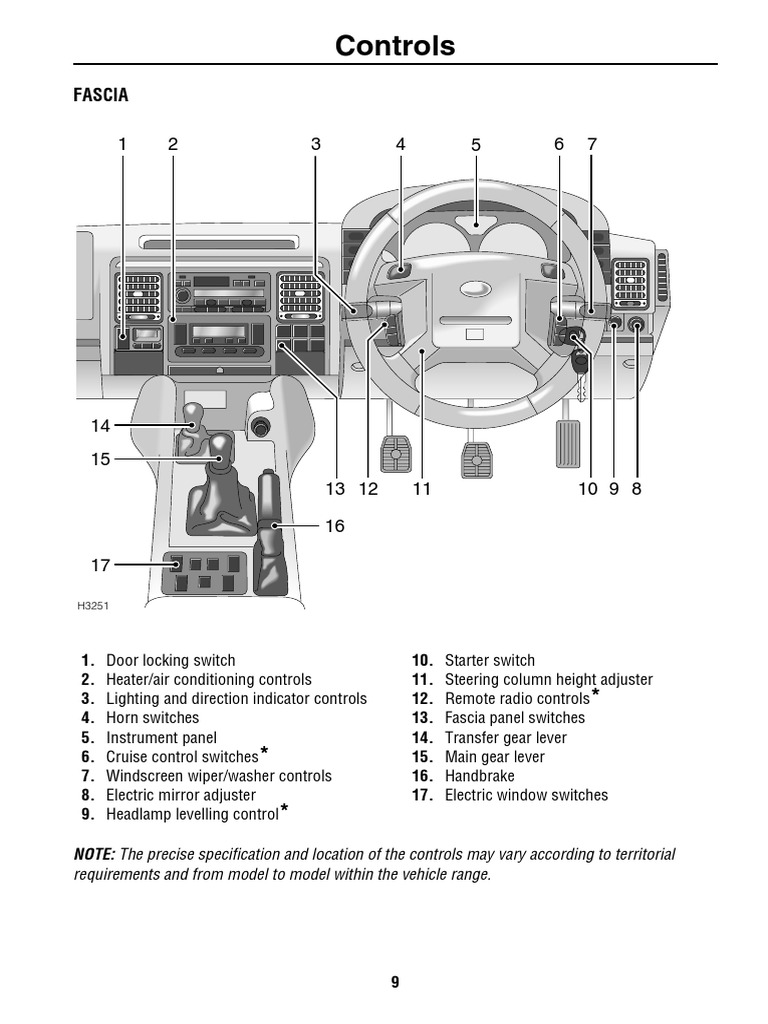 Controls

FASCIA

1 2 3 4 5 6 7

14
15

13 12 11 10 9 8

16

17

H3251

1. Door locking switch
2. Heater/air conditioning controls
3. Lighting and direction indicator controls
4. Horn switches
5. Instrument panel
6. Cruise control switches*
7. Windscreen wiper/washer controls
8. Electric mirror adjuster
9. Headlamp levelling control*

10. Starter switch
11. Steering column height adjuster
12. Remote radio controls*
13. Fascia panel switches
14. Transfer gear lever
15. Main gear lever
16. Handbrake
17. Electric window switches

NOTE: The precise specification and location of the controls may vary according to territorial requirements and from model to model within the vehicle range.

9