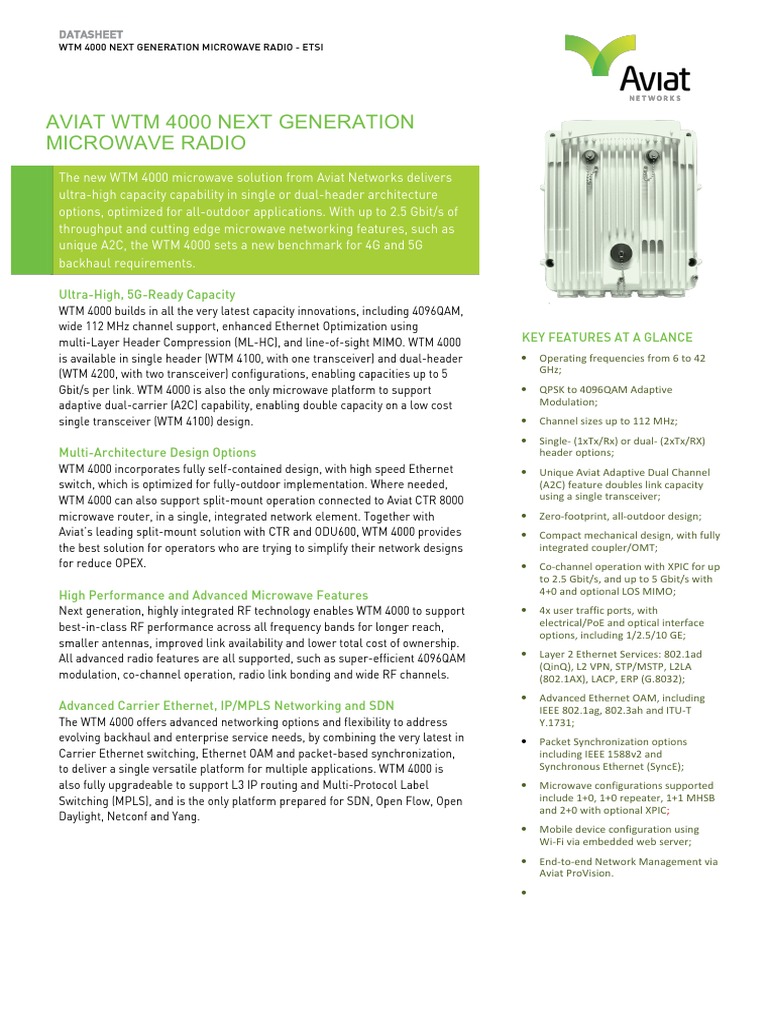 DATASHEET
WTM 4000 NEXT GENERATION MICROWAVE RADIO - ETSI

Aviat
NETWORKS

AVIAT WTM 4000 NEXT GENERATION MICROWAVE RADIO

The new WTM 4000 microwave solution from Aviat Networks delivers ultra-high capacity capability in single or dual-header architecture options, optimized for all-outdoor applications. With up to 2.5 Gbit/s of throughput and cutting edge microwave networking features, such as unique A2C, the WTM 4000 sets a new benchmark for 4G and 5G backhaul requirements.

Ultra-High, 5G-Ready Capacity
WTM 4000 builds in all the very latest capacity innovations, including 4096QAM, wide 112 MHz channel support, enhanced Ethernet Optimization using multi-Layer Header Compression (ML-HC), and line-of-sight MIMO. WTM 4000 is available in single header (WTM 4100, with one transceiver) and dual-header (WTM 4200, with two transceiver) configurations, enabling capacities up to 5 Gbit/s per link. WTM 4000 is also the only microwave platform to support adaptive dual-carrier (A2C) capability, enabling double capacity on a low cost single transceiver (WTM 4100) design.

Multi-Architecture Design Options
WTM 4000 incorporates fully self-contained design, with high speed Ethernet switch, which is optimized for fully-outdoor implementation. Where needed, WTM 4000 can also support split-mount operation connected to Aviat CTR 8000 microwave router, in a single, integrated network element. Together with Aviat's leading split-mount solution with CTR and ODU600, WTM 4000 provides the best solution for operators who are trying to simplify their network designs for reduce OPEX.

High Performance and Advanced Microwave Features
Next generation, highly integrated RF technology enables WTM 4000 to support best-in-class RF performance across all frequency bands for longer reach, smaller antennas, improved link availability and lower total cost of ownership. All advanced radio features are all supported, such as super-efficient 4096QAM modulation, co-channel operation, radio link bonding and wide RF channels.

Advanced Carrier Ethernet, IP/MPLS Networking and SDN
The WTM 4000 offers advanced networking options and flexibility to address evolving backhaul and enterprise service needs, by combining the very latest in Carrier Ethernet switching, Ethernet OAM and packet-based synchronization, to deliver a single versatile platform for multiple applications. WTM 4000 is also fully upgradeable to support L3 IP routing and Multi-Protocol Label Switching (MPLS), and is the only platform prepared for SDN, Open Flow, Open Daylight, Netconf and Yang.

KEY FEATURES AT A GLANCE
• Operating frequencies from 6 to 42 GHz;
• QPSK to 4096QAM Adaptive Modulation;
• Channel sizes up to 112 MHz;
• Single- (1xTx/Rx) or dual- (2xTx/RX) header options;
• Unique Aviat Adaptive Dual Channel (A2C) feature doubles link capacity using a single transceiver;
• Zero-footprint, all-outdoor design;
• Compact mechanical design, with fully integrated coupler/OMT;
• Co-channel operation with XPIC for up to 2.5 Gbit/s, and up to 5 Gbit/s with 4+0 and optional LOS MIMO;
• 4x user traffic ports, with electrical/PoE and optical interface options, including 1/2.5/10 GE;
• Layer 2 Ethernet Services: 802.1ad (QinQ), L2 VPN, STP/MSTP, L2LA (802.1AX), LACP, ERP (G.8032);
• Advanced Ethernet OAM, including IEEE 802.1ag, 802.3ah and ITU-T Y.1731;
• Packet Synchronization options including IEEE 1588v2 and Synchronous Ethernet (SyncE);
• Microwave configurations supported include 1+0, 1+0 repeater, 1+1 MHSB and 2+0 with optional XPIC;
• Mobile device configuration using Wi-Fi via embedded web server;
• End-to-end Network Management via Aviat ProVision.
•