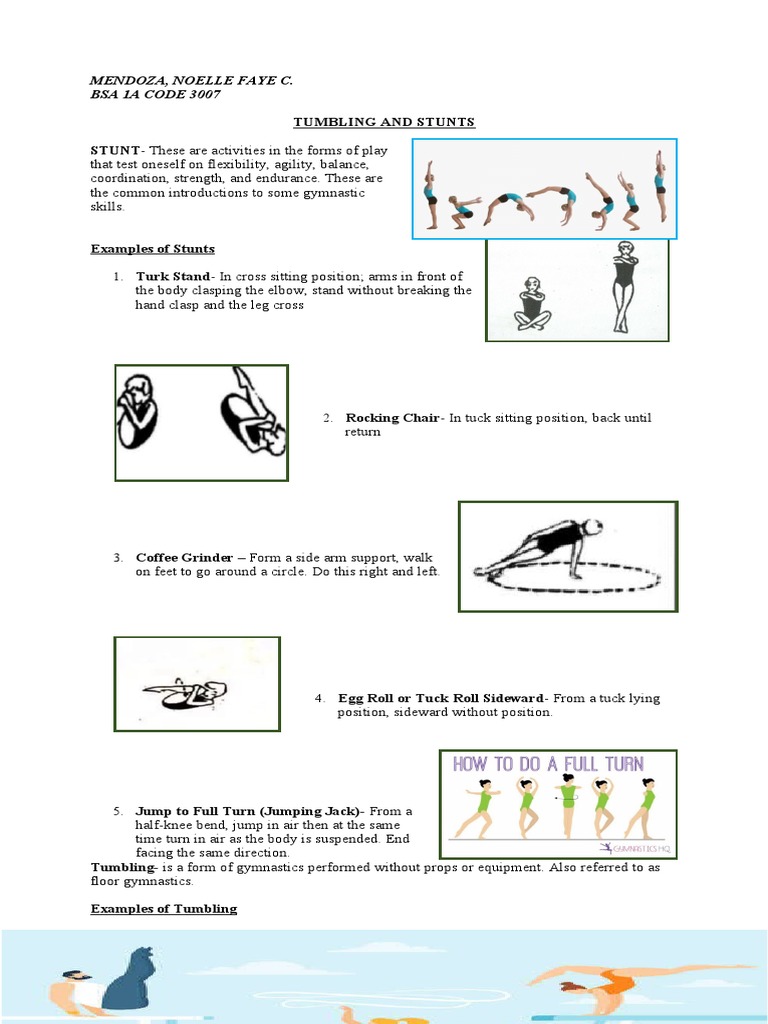 MENDOZA, NOELLE FAYE C.
BSA 1A CODE 3007

TUMBLING AND STUNTS

STUNT- These are activities in the forms of play that test oneself on flexibility, agility, balance, coordination, strength, and endurance. These are the common introductions to some gymnastic skills.

Examples of Stunts

1. Turk Stand- In cross sitting position; arms in front of the body clasping the elbow, stand without breaking the hand clasp and the leg cross

2. Rocking Chair- In tuck sitting position, back until return

3. Coffee Grinder – Form a side arm support, walk on feet to go around a circle. Do this right and left.

4. Egg Roll or Tuck Roll Sideward- From a tuck lying position, sideward without position.

HOW TO DO A FULL TURN

GYMNASTICS HQ

5. Jump to Full Turn (Jumping Jack)- From a half-knee bend, jump in air then at the same time turn in air as the body is suspended. End facing the same direction.

Tumbling- is a form of gymnastics performed without props or equipment. Also referred to as floor gymnastics.

Examples of Tumbling