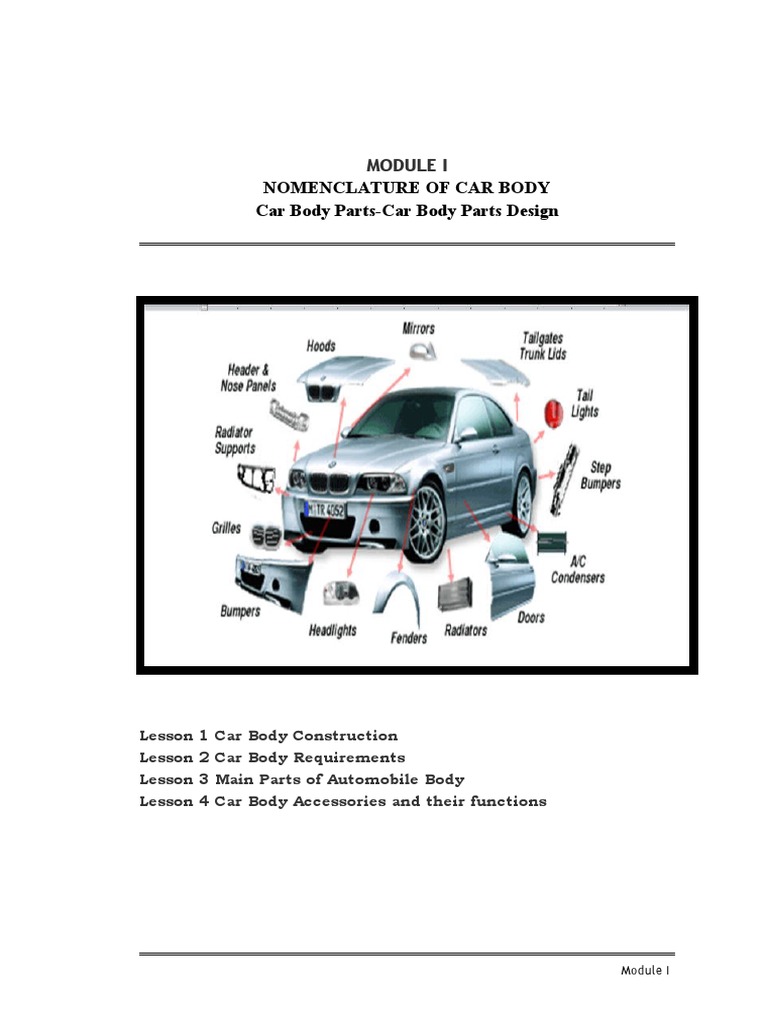 MODULE I
NOMENCLATURE OF CAR BODY
Car Body Parts-Car Body Parts Design

Hoods
Mirrors
Tailgates Trunk Lids
Header & Nose Panels
Tail Lights
Radiator Supports
Step Bumpers
Grilles
A/C Condensers
Bumpers
Headlights
Fenders
Radiators
Doors
M TR 4052

Lesson 1 Car Body Construction
Lesson 2 Car Body Requirements
Lesson 3 Main Parts of Automobile Body
Lesson 4 Car Body Accessories and their functions

Module I