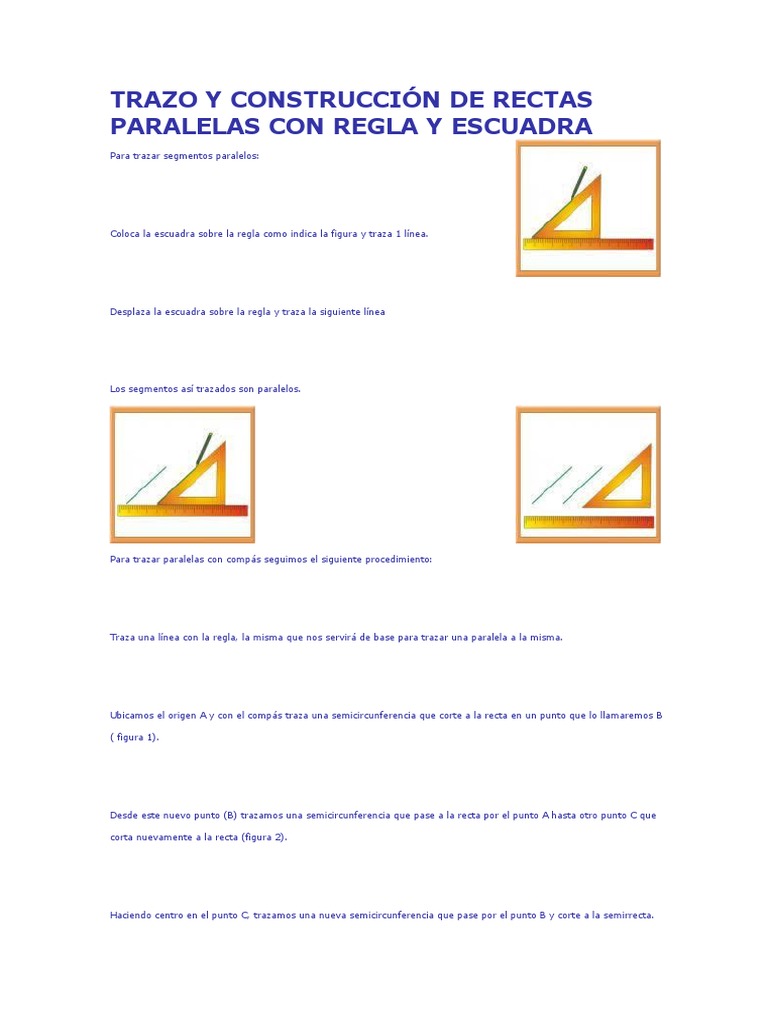 TRAZO Y CONSTRUCCIÓN DE RECTAS PARALELAS CON REGLA Y ESCUADRA

Para trazar segmentos paralelos:

Coloca la escuadra sobre la regla como indica la figura y traza 1 línea.

Desplaza la escuadra sobre la regla y traza la siguiente línea

Los segmentos así trazados son paralelos.

Para trazar paralelas con compás seguimos el siguiente procedimiento:

Traza una línea con la regla, la misma que nos servirá de base para trazar una paralela a la misma.

Ubicamos el origen A y con el compás traza una semicircunferencia que corte a la recta en un punto que lo llamaremos B ( figura 1).

Desde este nuevo punto (B) trazamos una semicircunferencia que pase a la recta por el punto A hasta otro punto C que corta nuevamente a la recta (figura 2).

Haciendo centro en el punto C, trazamos una nueva semicircunferencia que pase por el punto B y corte a la semirrecta.