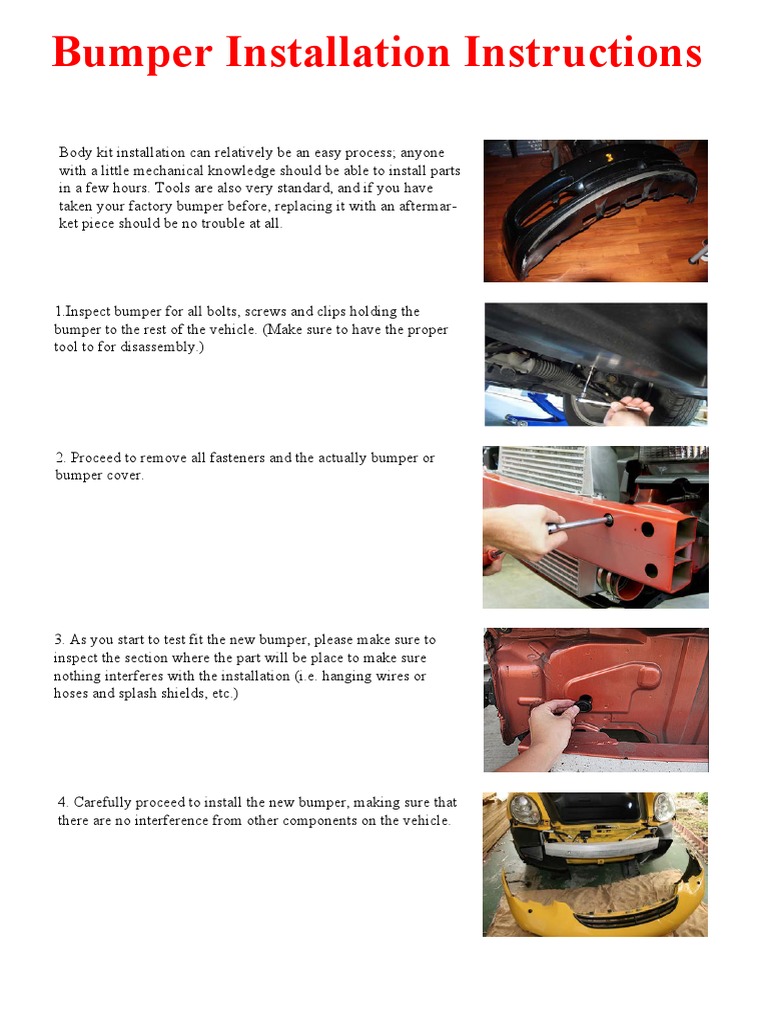 Bumper Installation Instructions

Body kit installation can relatively be an easy process; anyone with a little mechanical knowledge should be able to install parts in a few hours. Tools are also very standard, and if you have taken your factory bumper before, replacing it with an aftermarket piece should be no trouble at all.

1.Inspect bumper for all bolts, screws and clips holding the bumper to the rest of the vehicle. (Make sure to have the proper tool to for disassembly.)

2. Proceed to remove all fasteners and the actually bumper or bumper cover.

3. As you start to test fit the new bumper, please make sure to inspect the section where the part will be place to make sure nothing interferes with the installation (i.e. hanging wires or hoses and splash shields, etc.)

4. Carefully proceed to install the new bumper, making sure that there are no interference from other components on the vehicle.