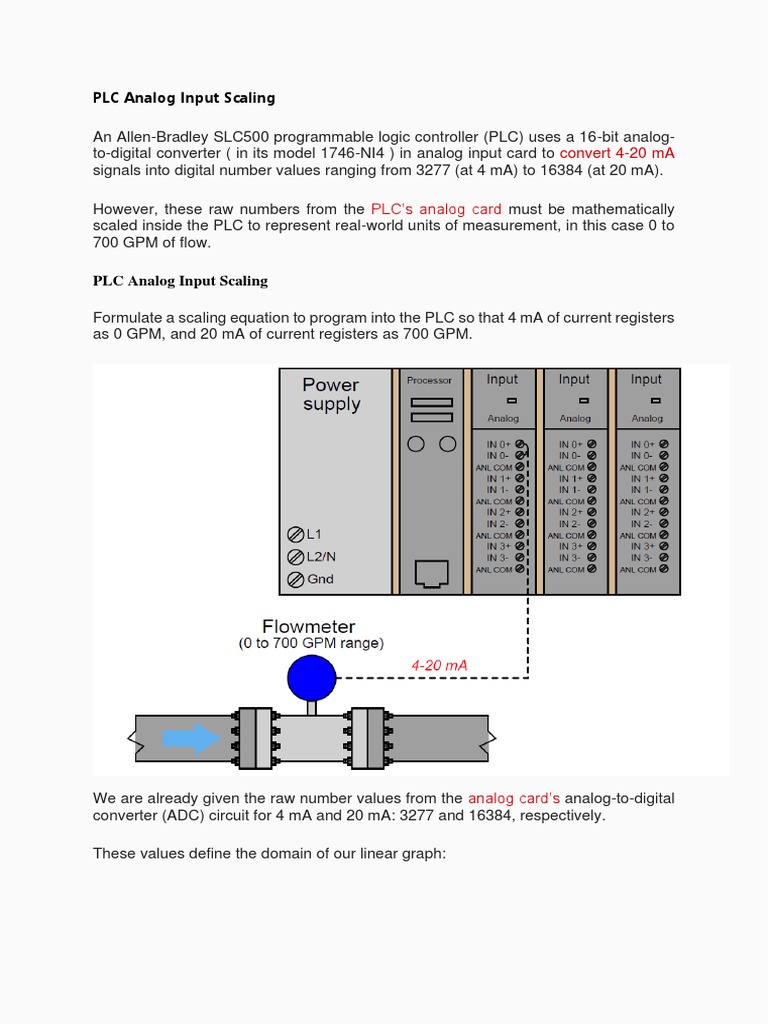 PLC Analog Input Scaling

An Allen-Bradley SLC500 programmable logic controller (PLC) uses a 16-bit analog-to-digital converter ( in its model 1746-NI4 ) in analog input card to convert 4-20 mA signals into digital number values ranging from 3277 (at 4 mA) to 16384 (at 20 mA).

However, these raw numbers from the PLC's analog card must be mathematically scaled inside the PLC to represent real-world units of measurement, in this case 0 to 700 GPM of flow.

PLC Analog Input Scaling

Formulate a scaling equation to program into the PLC so that 4 mA of current registers as 0 GPM, and 20 mA of current registers as 700 GPM.

Power supply

L1
L2/N
Gnd

Processor

Input
Analog
IN 0+
IN 0-
ANL COM
IN 1+
IN 1-
ANL COM
IN 2+
IN 2-
ANL COM
IN 3+
IN 3-
ANL COM

Input
Analog
IN 0+
IN 0-
ANL COM
IN 1+
IN 1-
ANL COM
IN 2+
IN 2-
ANL COM
IN 3+
IN 3-
ANL COM

Input
Analog
IN 0+
IN 0-
ANL COM
IN 1+
IN 1-
ANL COM
IN 2+
IN 2-
ANL COM
IN 3+
IN 3-
ANL COM

Flowmeter
(0 to 700 GPM range)

4-20 mA

We are already given the raw number values from the analog card's analog-to-digital converter (ADC) circuit for 4 mA and 20 mA: 3277 and 16384, respectively.

These values define the domain of our linear graph: