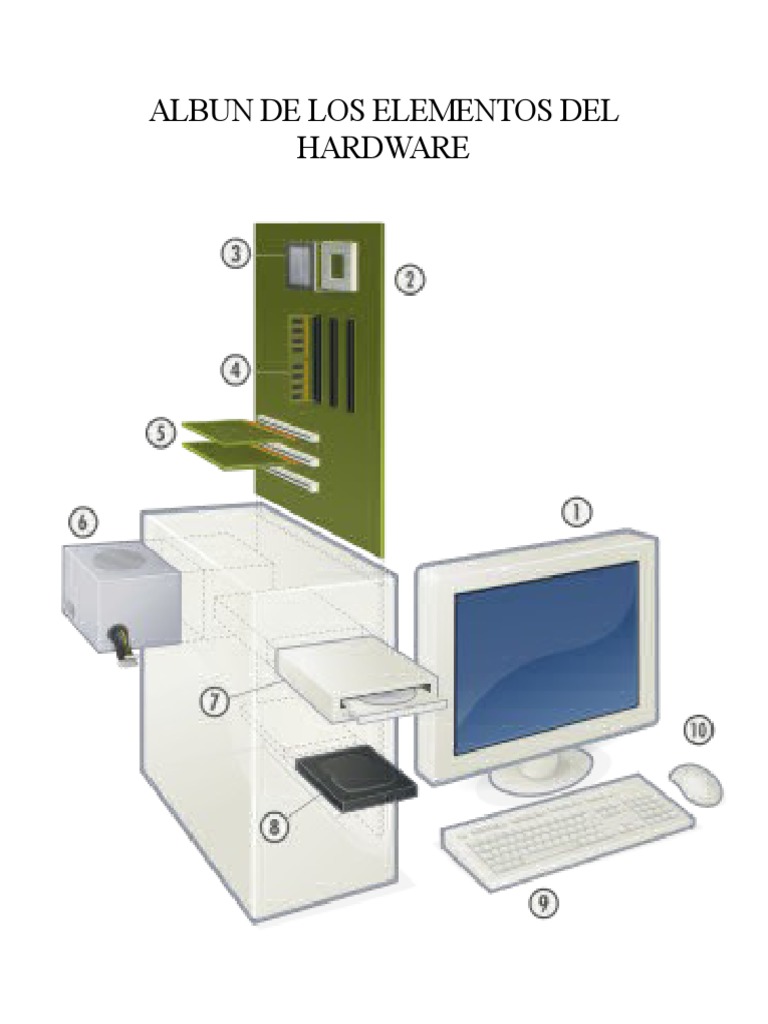 ALBUN DE LOS ELEMENTOS DEL HARDWARE

3
2
4
5
6
1
7
10
8
9