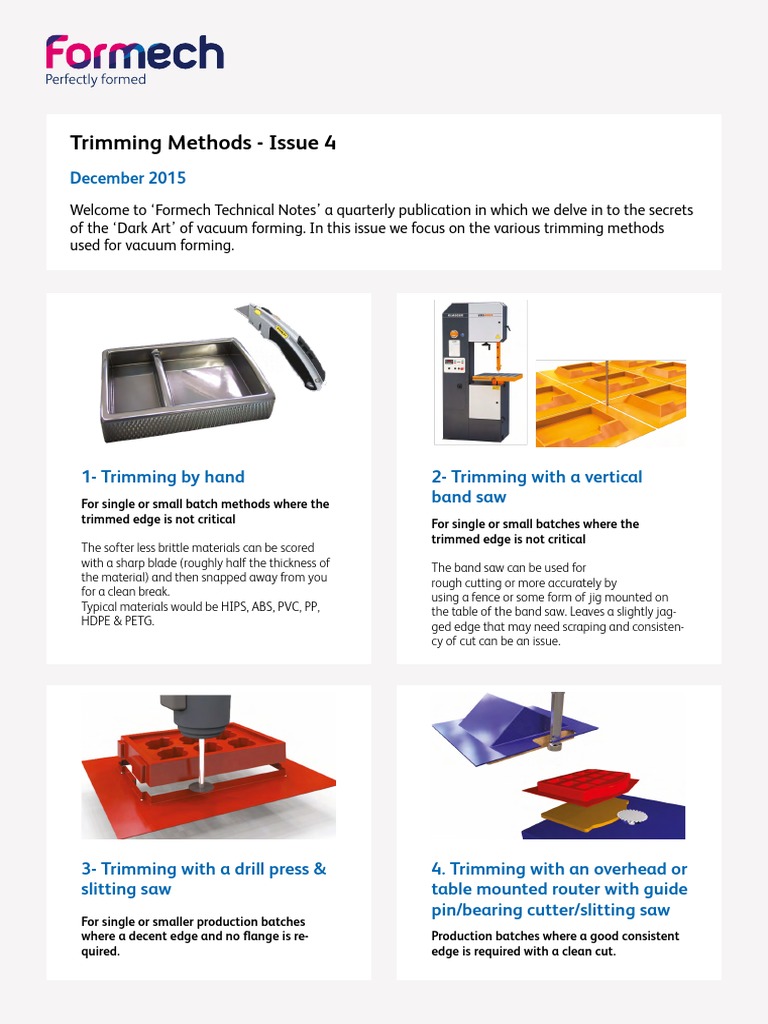 Formech
Perfectly formed

Trimming Methods - Issue 4

December 2015

Welcome to 'Formech Technical Notes' a quarterly publication in which we delve in to the secrets of the 'Dark Art' of vacuum forming. In this issue we focus on the various trimming methods used for vacuum forming.

1- Trimming by hand

For single or small batch methods where the trimmed edge is not critical

The softer less brittle materials can be scored with a sharp blade (roughly half the thickness of the material) and then snapped away from you for a clean break.
Typical materials would be HIPS, ABS, PVC, PP, HDPE & PETG.

2- Trimming with a vertical band saw

For single or small batches where the trimmed edge is not critical

The band saw can be used for rough cutting or more accurately by using a fence or some form of jig mounted on the table of the band saw. Leaves a slightly jagged edge that may need scraping and consistency of cut can be an issue.

3- Trimming with a drill press & slitting saw

For single or smaller production batches where a decent edge and no flange is required.

4. Trimming with an overhead or table mounted router with guide pin/bearing cutter/slitting saw

Production batches where a good consistent edge is required with a clean cut.