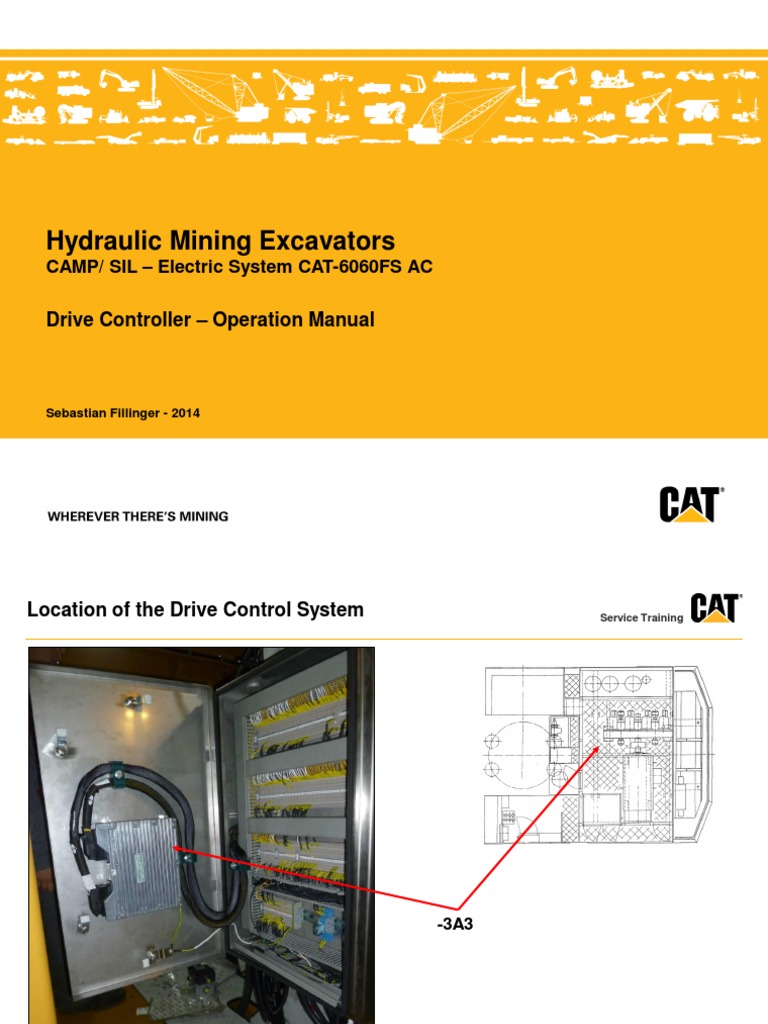 Hydraulic Mining Excavators
CAMP/ SIL – Electric System CAT-6060FS AC

Drive Controller – Operation Manual

Sebastian Fillinger - 2014

WHEREVER THERE'S MINING

CAT

Location of the Drive Control System

Service Training CAT

-3A3