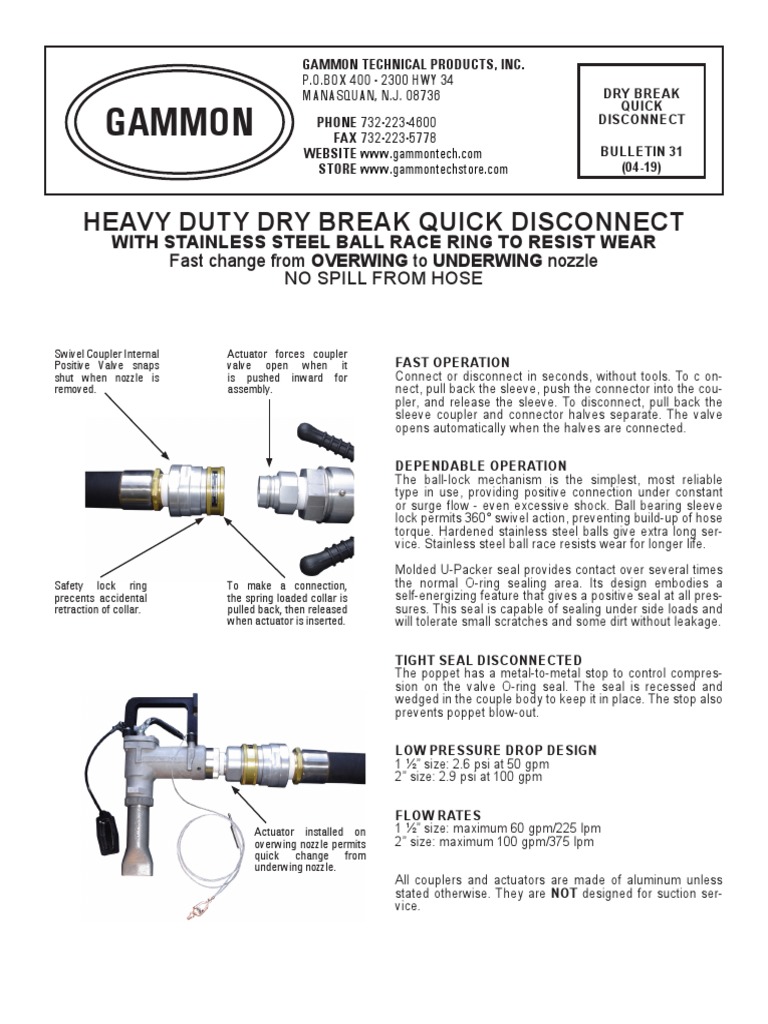 GAMMON

GAMMON TECHNICAL PRODUCTS, INC.
P.O.BOX 400 - 2300 HWY 34
MANASQUAN, N.J. 08736

PHONE 732-223-4600
FAX 732-223-5778
WEBSITE www.gammontech.com
STORE www.gammontechstore.com

DRY BREAK QUICK DISCONNECT

BULLETIN 31
(04-19)

HEAVY DUTY DRY BREAK QUICK DISCONNECT
WITH STAINLESS STEEL BALL RACE RING TO RESIST WEAR
Fast change from OVERWING to UNDERWING nozzle
NO SPILL FROM HOSE

Swivel Coupler Internal Positive Valve snaps shut when nozzle is removed.

Actuator forces coupler valve open when it is pushed inward for assembly.

Safety lock ring precents accidental retraction of collar.

To make a connection, the spring loaded collar is pulled back, then released when actuator is inserted.

Actuator installed on overwing nozzle permits quick change from underwing nozzle.

FAST OPERATION
Connect or disconnect in seconds, without tools. To c onnect, pull back the sleeve, push the connector into the coupler, and release the sleeve. To disconnect, pull back the sleeve coupler and connector halves separate. The valve opens automatically when the halves are connected.

DEPENDABLE OPERATION
The ball-lock mechanism is the simplest, most reliable type in use, providing positive connection under constant or surge flow - even excessive shock. Ball bearing sleeve lock permits 360° swivel action, preventing build-up of hose torque. Hardened stainless steel balls give extra long service. Stainless steel ball race resists wear for longer life.

Molded U-Packer seal provides contact over several times the normal O-ring sealing area. Its design embodies a self-energizing feature that gives a positive seal at all pressures. This seal is capable of sealing under side loads and will tolerate small scratches and some dirt without leakage.

TIGHT SEAL DISCONNECTED
The poppet has a metal-to-metal stop to control compression on the valve O-ring seal. The seal is recessed and wedged in the couple body to keep it in place. The stop also prevents poppet blow-out.

LOW PRESSURE DROP DESIGN
1 ½" size: 2.6 psi at 50 gpm
2" size: 2.9 psi at 100 gpm

FLOW RATES
1 ½" size: maximum 60 gpm/225 lpm
2" size: maximum 100 gpm/375 lpm

All couplers and actuators are made of aluminum unless stated otherwise. They are NOT designed for suction service.