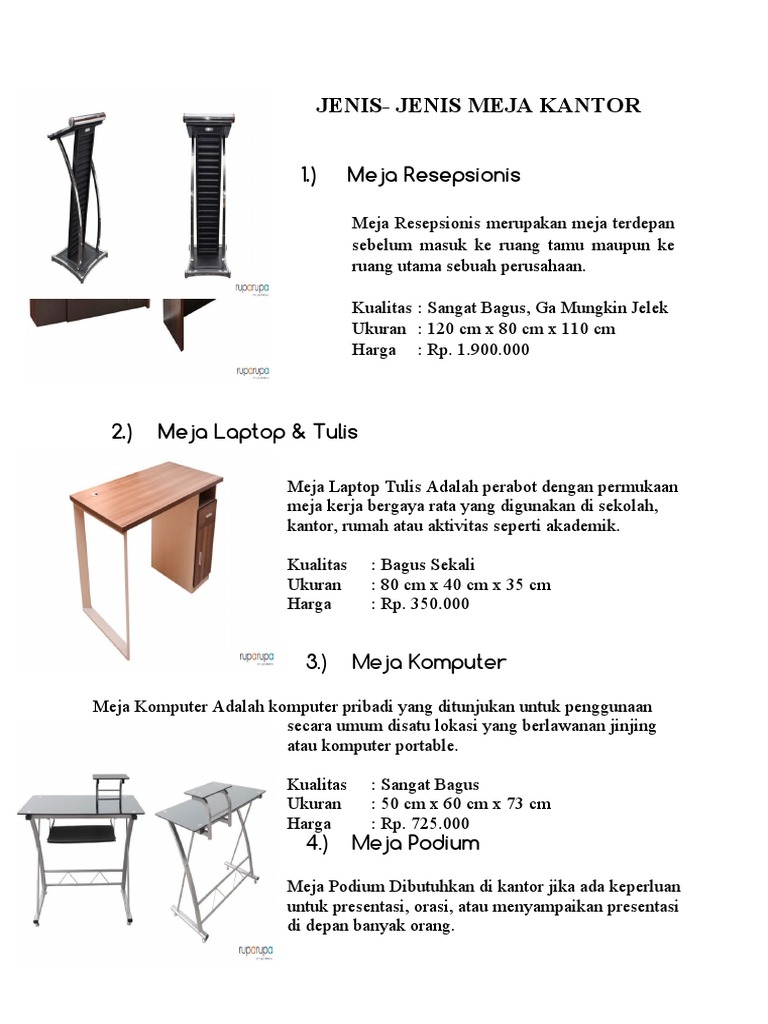 JENIS- JENIS MEJA KANTOR

1.) Meja Resepsionis

Meja Resepsionis merupakan meja terdepan sebelum masuk ke ruang tamu maupun ke ruang utama sebuah perusahaan.

Kualitas : Sangat Bagus, Ga Mungkin Jelek
Ukuran : 120 cm x 80 cm x 110 cm
Harga : Rp. 1.900.000

ruparupa

ruparupa

2.) Meja Laptop & Tulis

Meja Laptop Tulis Adalah perabot dengan permukaan meja kerja bergaya rata yang digunakan di sekolah, kantor, rumah atau aktivitas seperti akademik.

Kualitas : Bagus Sekali
Ukuran : 80 cm x 40 cm x 35 cm
Harga : Rp. 350.000

ruparupa

3.) Meja Komputer

Meja Komputer Adalah komputer pribadi yang ditunjukan untuk penggunaan secara umum disatu lokasi yang berlawanan jinjing atau komputer portable.

Kualitas : Sangat Bagus
Ukuran : 50 cm x 60 cm x 73 cm
Harga : Rp. 725.000

4.) Meja Podium

Meja Podium Dibutuhkan di kantor jika ada keperluan untuk presentasi, orasi, atau menyampaikan presentasi di depan banyak orang.

ruparupa