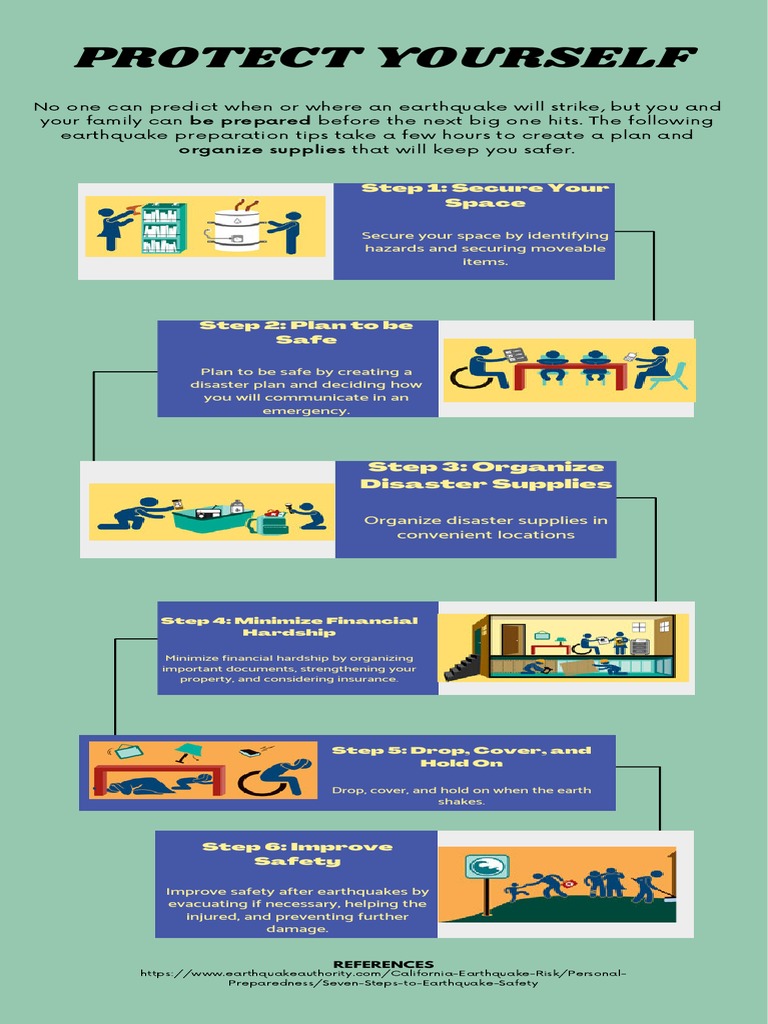 PROTECT YOURSELF

No one can predict when or where an earthquake will strike, but you and your family can be prepared before the next big one hits. The following earthquake preparation tips take a few hours to create a plan and organize supplies that will keep you safer.

Step 1: Secure Your Space

Secure your space by identifying hazards and securing moveable items.

Step 2: Plan to be Safe

Plan to be safe by creating a disaster plan and deciding how you will communicate in an emergency.

Step 3: Organize Disaster Supplies

Organize disaster supplies in convenient locations

Step 4: Minimize Financial Hardship

Minimize financial hardship by organizing important documents, strengthening your property, and considering insurance.

Step 5: Drop, Cover, and Hold On

Drop, cover, and hold on when the earth shakes.

Step 6: Improve Safety

Improve safety after earthquakes by evacuating if necessary, helping the injured, and preventing further damage.

REFERENCES
https://www.earthquakeauthority.com/California-Earthquake-Risk/Personal-Preparedness/Seven-Steps-to-Earthquake-Safety