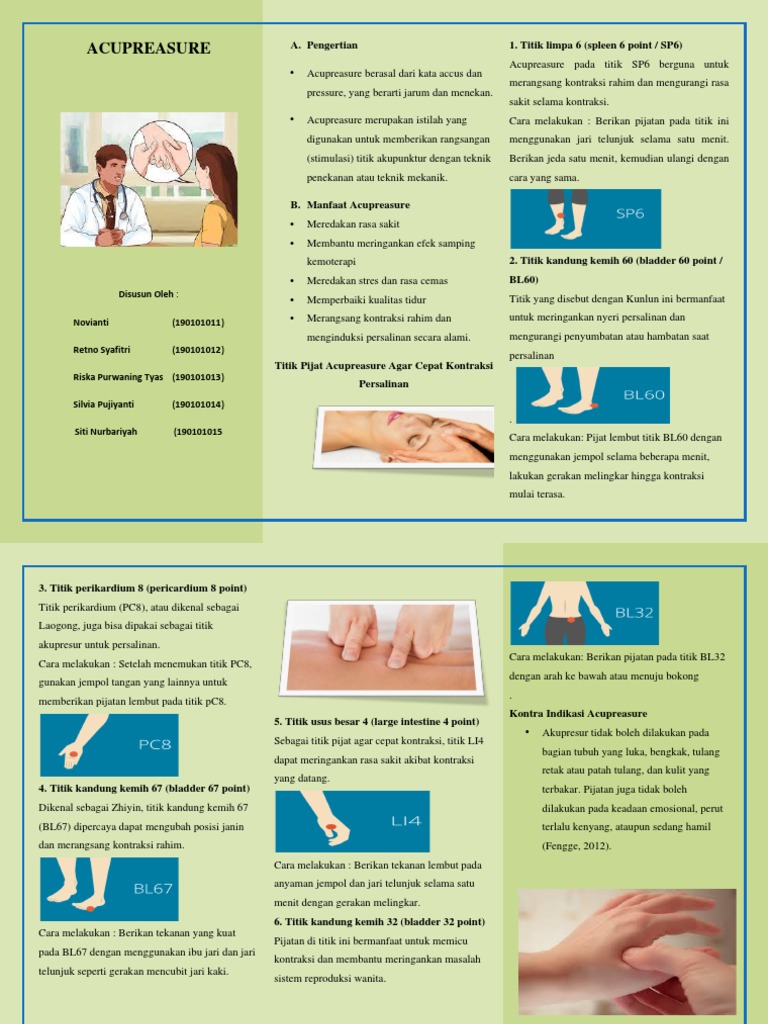 ACUPREASURE

Disusun Oleh :

Novianti (190101011)

Retno Syafitri (190101012)

Riska Purwaning Tyas (190101013)

Silvia Pujiyanti (190101014)

Siti Nurbariyah (190101015

A. Pengertian

• Acupreasure berasal dari kata accus dan pressure, yang berarti jarum dan menekan.

• Acupreasure merupakan istilah yang digunakan untuk memberikan rangsangan (stimulasi) titik akupunktur dengan teknik penekanan atau teknik mekanik.

B. Manfaat Acupreasure

• Meredakan rasa sakit

• Membantu meringankan efek samping kemoterapi

• Meredakan stres dan rasa cemas

• Memperbaiki kualitas tidur

• Merangsang kontraksi rahim dan menginduksi persalinan secara alami.

Titik Pijat Acupreasure Agar Cepat Kontraksi Persalinan

1. Titik limpa 6 (spleen 6 point / SP6)

Acupreasure pada titik SP6 berguna untuk merangsang kontraksi rahim dan mengurangi rasa sakit selama kontraksi.

Cara melakukan : Berikan pijatan pada titik ini menggunakan jari telunjuk selama satu menit. Berikan jeda satu menit, kemudian ulangi dengan cara yang sama.

SP6

2. Titik kandung kemih 60 (bladder 60 point / BL60)

Titik yang disebut dengan Kunlun ini bermanfaat untuk meringankan nyeri persalinan dan mengurangi penyumbatan atau hambatan saat persalinan

BL60

.

Cara melakukan: Pijat lembut titik BL60 dengan menggunakan jempol selama beberapa menit, lakukan gerakan melingkar hingga kontraksi mulai terasa.

3. Titik perikardium 8 (pericardium 8 point)

Titik perikardium (PC8), atau dikenal sebagai Laogong, juga bisa dipakai sebagai titik akupresur untuk persalinan.

Cara melakukan : Setelah menemukan titik PC8, gunakan jempol tangan yang lainnya untuk memberikan pijatan lembut pada titik pC8.

PC8

4. Titik kandung kemih 67 (bladder 67 point)

Dikenal sebagai Zhiyin, titik kandung kemih 67 (BL67) dipercaya dapat mengubah posisi janin dan merangsang kontraksi rahim.

BL67

Cara melakukan : Berikan tekanan yang kuat pada BL67 dengan menggunakan ibu jari dan jari telunjuk seperti gerakan mencubit jari kaki.

5. Titik usus besar 4 (large intestine 4 point)

Sebagai titik pijat agar cepat kontraksi, titik LI4 dapat meringankan rasa sakit akibat kontraksi yang datang.

LI4

Cara melakukan : Berikan tekanan lembut pada anyaman jempol dan jari telunjuk selama satu menit dengan gerakan melingkar.

6. Titik kandung kemih 32 (bladder 32 point)

Pijatan di titik ini bermanfaat untuk memicu kontraksi dan membantu meringankan masalah sistem reproduksi wanita.

BL32

Cara melakukan: Berikan pijatan pada titik BL32 dengan arah ke bawah atau menuju bokong

.

Kontra Indikasi Acupreasure

• Akupresur tidak boleh dilakukan pada bagian tubuh yang luka, bengkak, tulang retak atau patah tulang, dan kulit yang terbakar. Pijatan juga tidak boleh dilakukan pada keadaan emosional, perut terlalu kenyang, ataupun sedang hamil (Fengge, 2012).