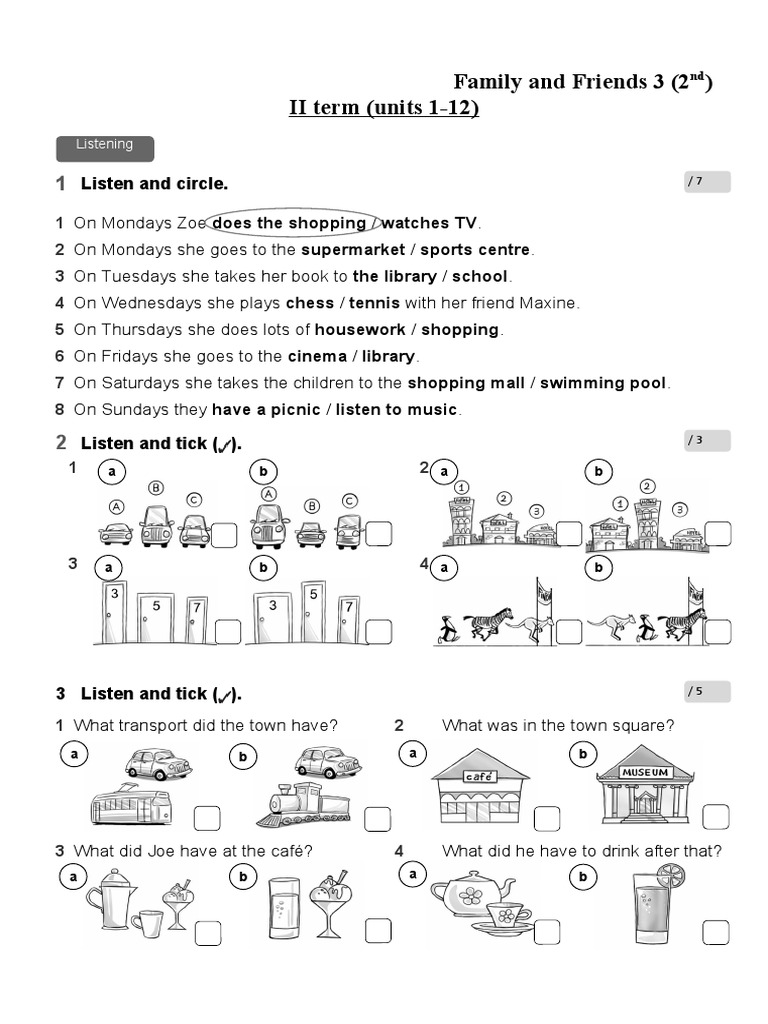 Family and Friends 3 ($2^{nd}$)
II term (units 1-12)

Listening

1 Listen and circle. / 7

1 On Mondays Zoe does the shopping / watches TV.
2 On Mondays she goes to the supermarket / sports centre.
3 On Tuesdays she takes her book to the library / school.
4 On Wednesdays she plays chess / tennis with her friend Maxine.
5 On Thursdays she does lots of housework / shopping.
6 On Fridays she goes to the cinema / library.
7 On Saturdays she takes the children to the shopping mall / swimming pool.
8 On Sundays they have a picnic / listen to music.

2 Listen and tick (✓). / 3

1 a A B C b A B C
2 a 1 2 3 b 1 2 3
3 a 3 5 7 b 3 5 7
4 a b

3 Listen and tick (✓). / 5

1 What transport did the town have? a b
2 What was in the town square? a café b MUSEUM
3 What did Joe have at the café? a b
4 What did he have to drink after that? a b