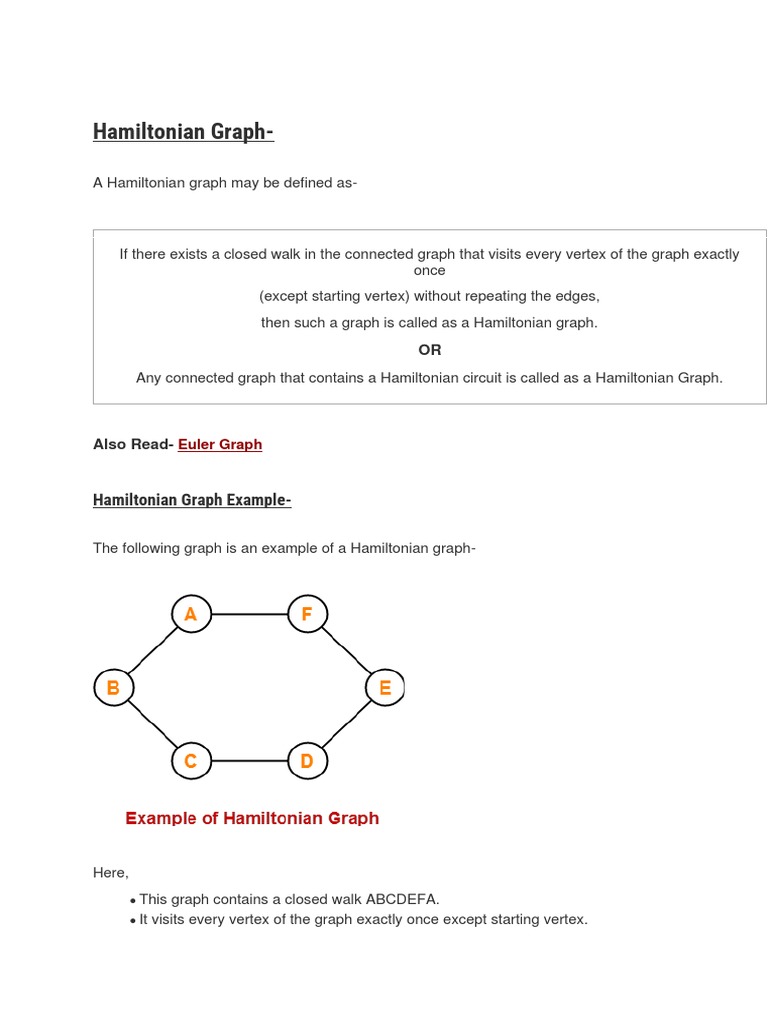 Hamiltonian Graph-

A Hamiltonian graph may be defined as-

If there exists a closed walk in the connected graph that visits every vertex of the graph exactly once

(except starting vertex) without repeating the edges,

then such a graph is called as a Hamiltonian graph.

OR

Any connected graph that contains a Hamiltonian circuit is called as a Hamiltonian Graph.

Also Read- Euler Graph

Hamiltonian Graph Example-

The following graph is an example of a Hamiltonian graph-

A F B E C D

Example of Hamiltonian Graph

Here,

• This graph contains a closed walk ABCDEFA.
• It visits every vertex of the graph exactly once except starting vertex.