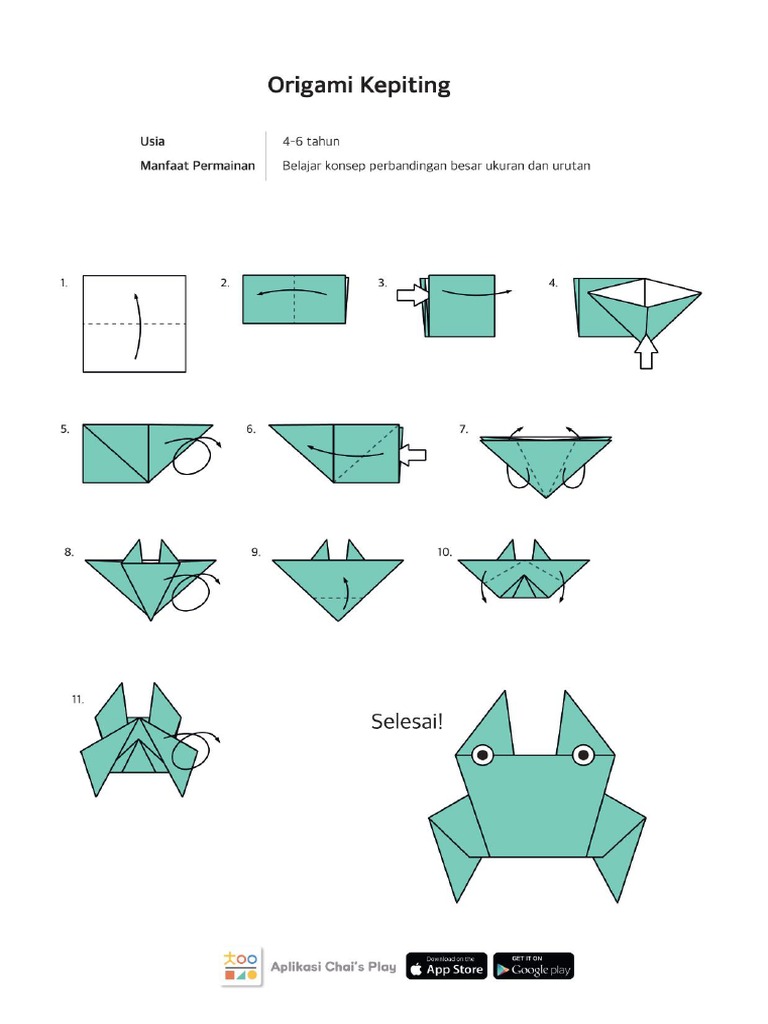 Origami Kepiting

| Usia | 4-6 tahun |
|---|---|
| Manfaat Permainan | Belajar konsep perbandingan besar ukuran dan urutan |

1.

2.

3.

4.

5.

6.

7.

8.

9.

10.

11.

Selesai!

Aplikasi Chai's Play

Download on the App Store

GET IT ON Google play