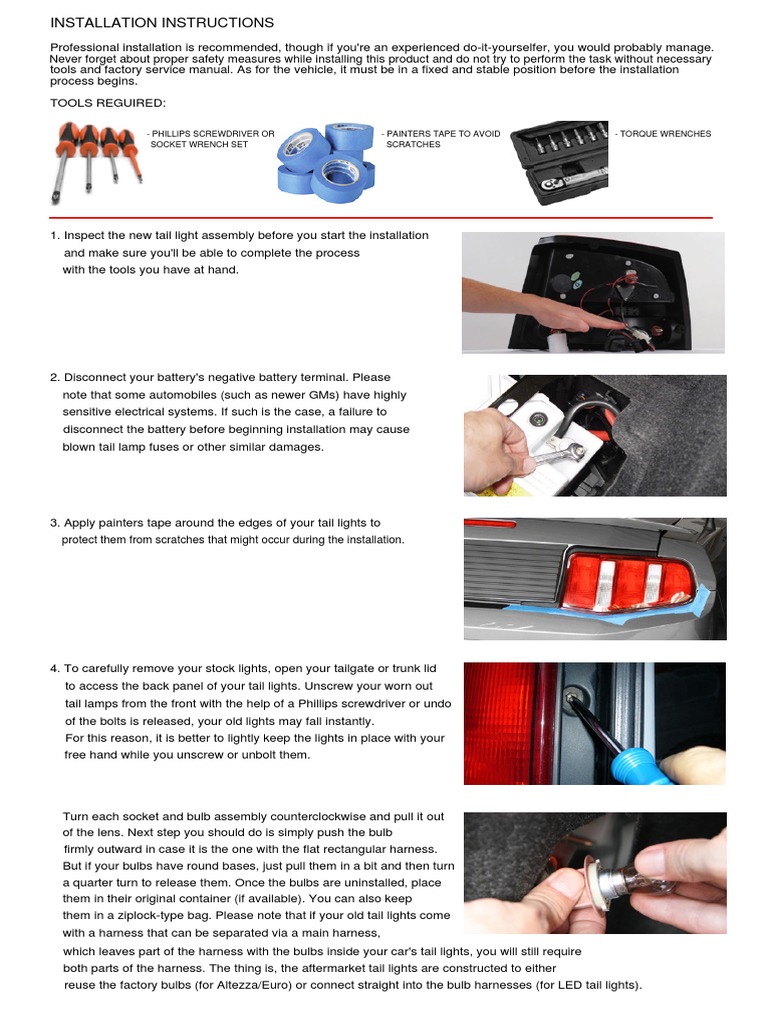 INSTALLATION INSTRUCTIONS

Professional installation is recommended, though if you're an experienced do-it-yourselfer, you would probably manage. Never forget about proper safety measures while installing this product and do not try to perform the task without necessary tools and factory service manual. As for the vehicle, it must be in a fixed and stable position before the installation process begins.

TOOLS REGUIRED:

- PHILLIPS SCREWDRIVER OR SOCKET WRENCH SET

- PAINTERS TAPE TO AVOID SCRATCHES

- TORQUE WRENCHES

1. Inspect the new tail light assembly before you start the installation and make sure you'll be able to complete the process with the tools you have at hand.

2. Disconnect your battery's negative battery terminal. Please note that some automobiles (such as newer GMs) have highly sensitive electrical systems. If such is the case, a failure to disconnect the battery before beginning installation may cause blown tail lamp fuses or other similar damages.

3. Apply painters tape around the edges of your tail lights to protect them from scratches that might occur during the installation.

4. To carefully remove your stock lights, open your tailgate or trunk lid to access the back panel of your tail lights. Unscrew your worn out tail lamps from the front with the help of a Phillips screwdriver or undo of the bolts is released, your old lights may fall instantly.
For this reason, it is better to lightly keep the lights in place with your free hand while you unscrew or unbolt them.

Turn each socket and bulb assembly counterclockwise and pull it out of the lens. Next step you should do is simply push the bulb firmly outward in case it is the one with the flat rectangular harness. But if your bulbs have round bases, just pull them in a bit and then turn a quarter turn to release them. Once the bulbs are uninstalled, place them in their original container (if available). You can also keep them in a ziplock-type bag. Please note that if your old tail lights come with a harness that can be separated via a main harness, which leaves part of the harness with the bulbs inside your car's tail lights, you will still require both parts of the harness. The thing is, the aftermarket tail lights are constructed to either reuse the factory bulbs (for Altezza/Euro) or connect straight into the bulb harnesses (for LED tail lights).