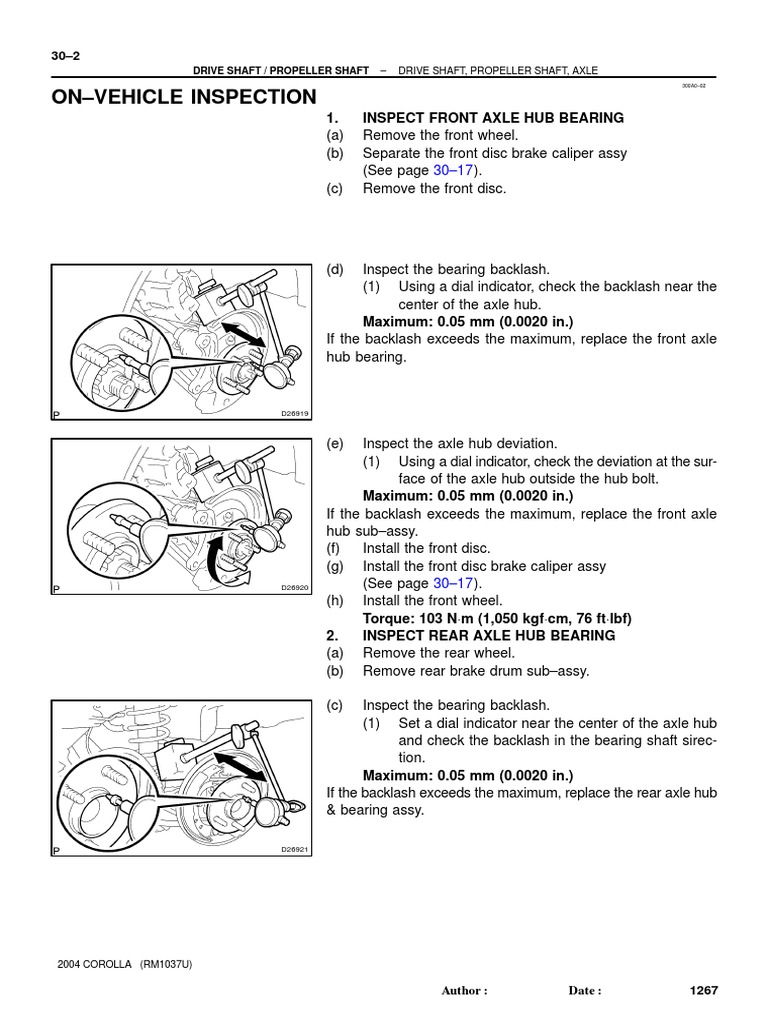 30–2

DRIVE SHAFT / PROPELLER SHAFT – DRIVE SHAFT, PROPELLER SHAFT, AXLE

300A0–02

ON–VEHICLE INSPECTION

1. INSPECT FRONT AXLE HUB BEARING
(a) Remove the front wheel.
(b) Separate the front disc brake caliper assy (See page 30–17).
(c) Remove the front disc.

P D26919

(d) Inspect the bearing backlash.
(1) Using a dial indicator, check the backlash near the center of the axle hub.
Maximum: 0.05 mm (0.0020 in.)
If the backlash exceeds the maximum, replace the front axle hub bearing.

P D26920

(e) Inspect the axle hub deviation.
(1) Using a dial indicator, check the deviation at the surface of the axle hub outside the hub bolt.
Maximum: 0.05 mm (0.0020 in.)
If the backlash exceeds the maximum, replace the front axle hub sub–assy.
(f) Install the front disc.
(g) Install the front disc brake caliper assy (See page 30–17).
(h) Install the front wheel.
Torque: 103 N·m (1,050 kgf·cm, 76 ft·lbf)
2. INSPECT REAR AXLE HUB BEARING
(a) Remove the rear wheel.
(b) Remove rear brake drum sub–assy.

P D26921

(c) Inspect the bearing backlash.
(1) Set a dial indicator near the center of the axle hub and check the backlash in the bearing shaft sirection.
Maximum: 0.05 mm (0.0020 in.)
If the backlash exceeds the maximum, replace the rear axle hub & bearing assy.

2004 COROLLA (RM1037U)

Author : Date : 1267