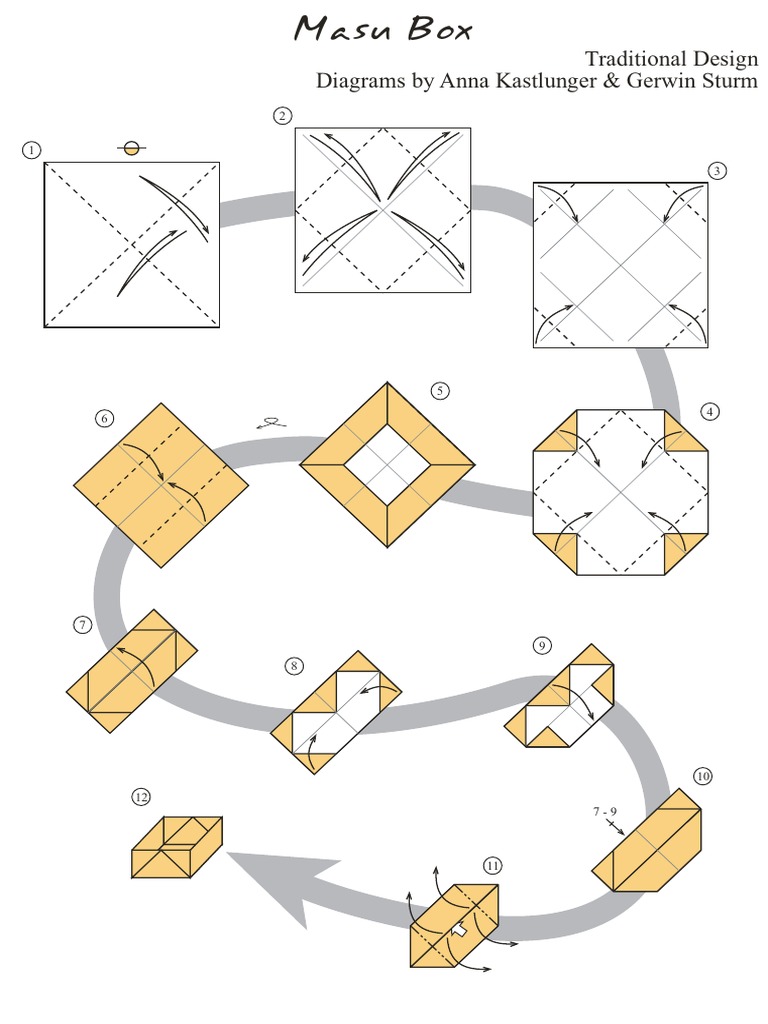 Masu Box

Traditional Design
Diagrams by Anna Kastlunger & Gerwin Sturm

1

2

3

4

5

6

7

8

9

10

7 - 9

11

12