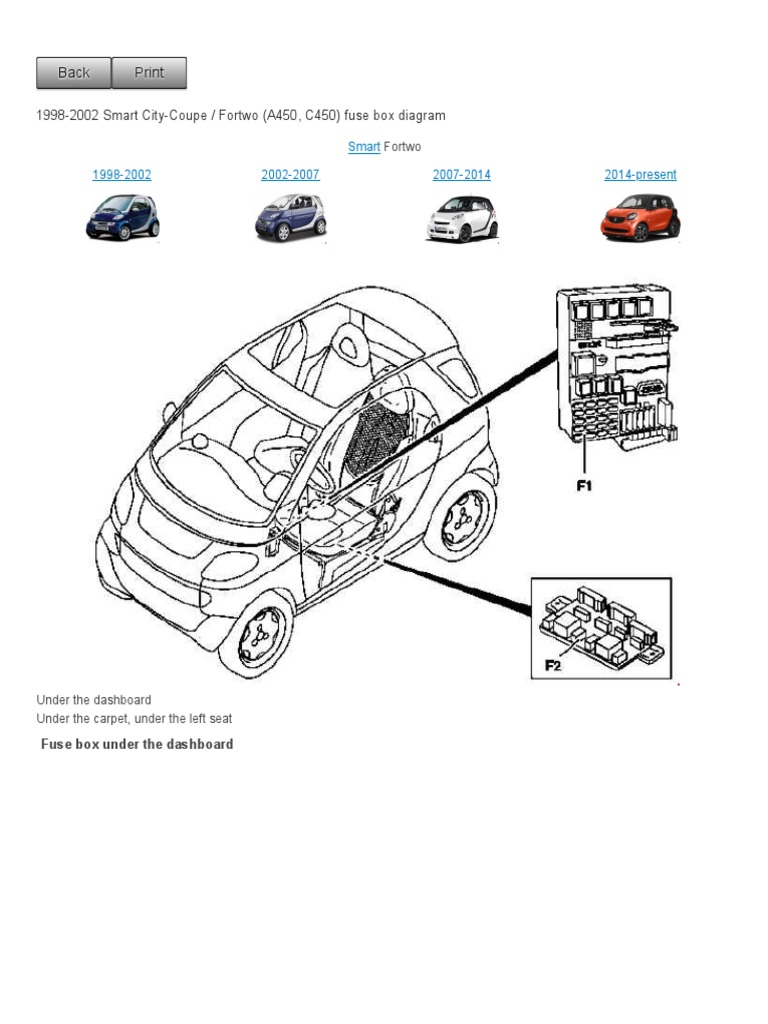 Back Print

1998-2002 Smart City-Coupe / Fortwo (A450, C450) fuse box diagram

Smart Fortwo

1998-2002 2002-2007 2007-2014 2014-present

F1

F2

Under the dashboard
Under the carpet, under the left seat

Fuse box under the dashboard