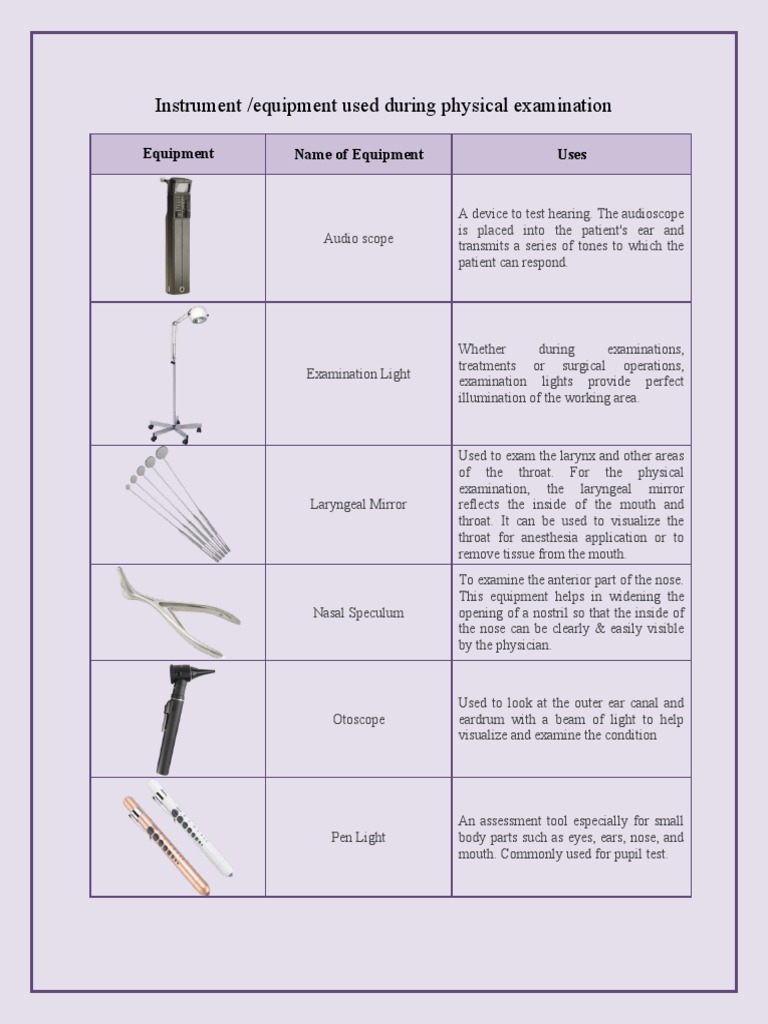 Instrument /equipment used during physical examination

| Equipment | Name of Equipment | Uses |
|---|---|---|
| | Audio scope | A device to test hearing. The audioscope is placed into the patient's ear and transmits a series of tones to which the patient can respond. |
| | Examination Light | Whether during examinations, treatments or surgical operations, examination lights provide perfect illumination of the working area. |
| | Laryngeal Mirror | Used to exam the larynx and other areas of the throat. For the physical examination, the laryngeal mirror reflects the inside of the mouth and throat. It can be used to visualize the throat for anesthesia application or to remove tissue from the mouth. |
| | Nasal Speculum | To examine the anterior part of the nose. This equipment helps in widening the opening of a nostril so that the inside of the nose can be clearly & easily visible by the physician. |
| | Otoscope | Used to look at the outer ear canal and eardrum with a beam of light to help visualize and examine the condition |
| | Pen Light | An assessment tool especially for small body parts such as eyes, ears, nose, and mouth. Commonly used for pupil test. |