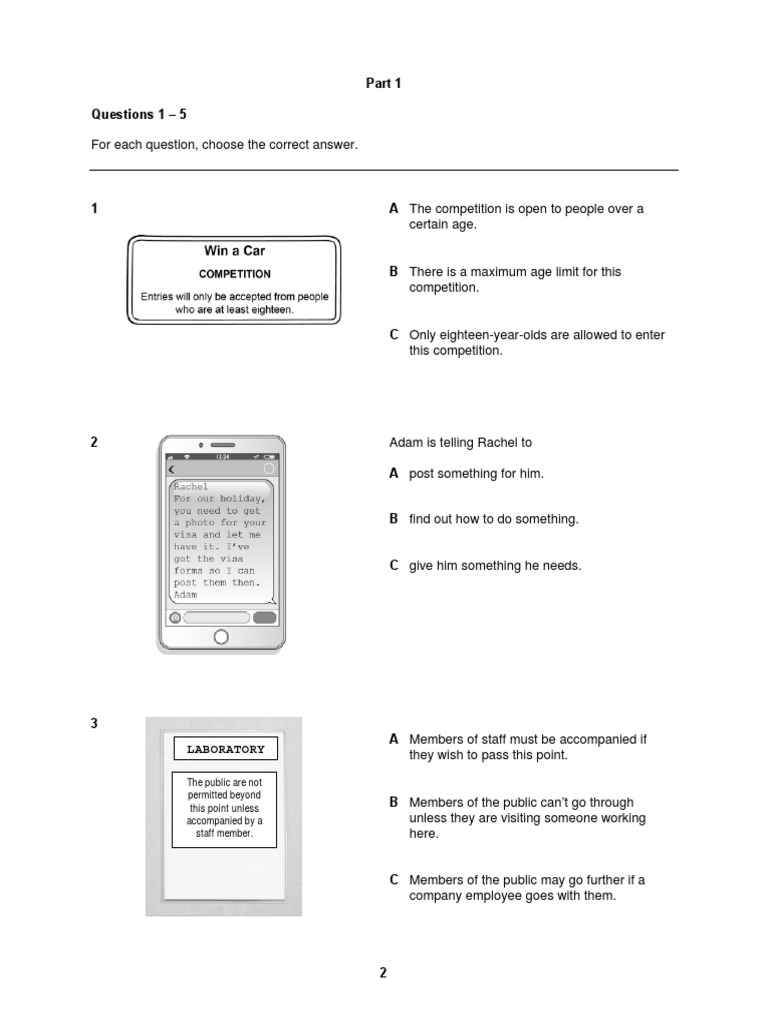 Part 1

Questions 1 – 5

For each question, choose the correct answer.

1

Win a Car

COMPETITION

Entries will only be accepted from people who are at least eighteen.

A The competition is open to people over a certain age.

B There is a maximum age limit for this competition.

C Only eighteen-year-olds are allowed to enter this competition.

2

13:24

Rachel
For our holiday, you need to get a photo for your visa and let me have it. I've got the visa forms so I can post them then.
Adam

Adam is telling Rachel to

A post something for him.

B find out how to do something.

C give him something he needs.

3

LABORATORY

The public are not permitted beyond this point unless accompanied by a staff member.

A Members of staff must be accompanied if they wish to pass this point.

B Members of the public can't go through unless they are visiting someone working here.

C Members of the public may go further if a company employee goes with them.

2