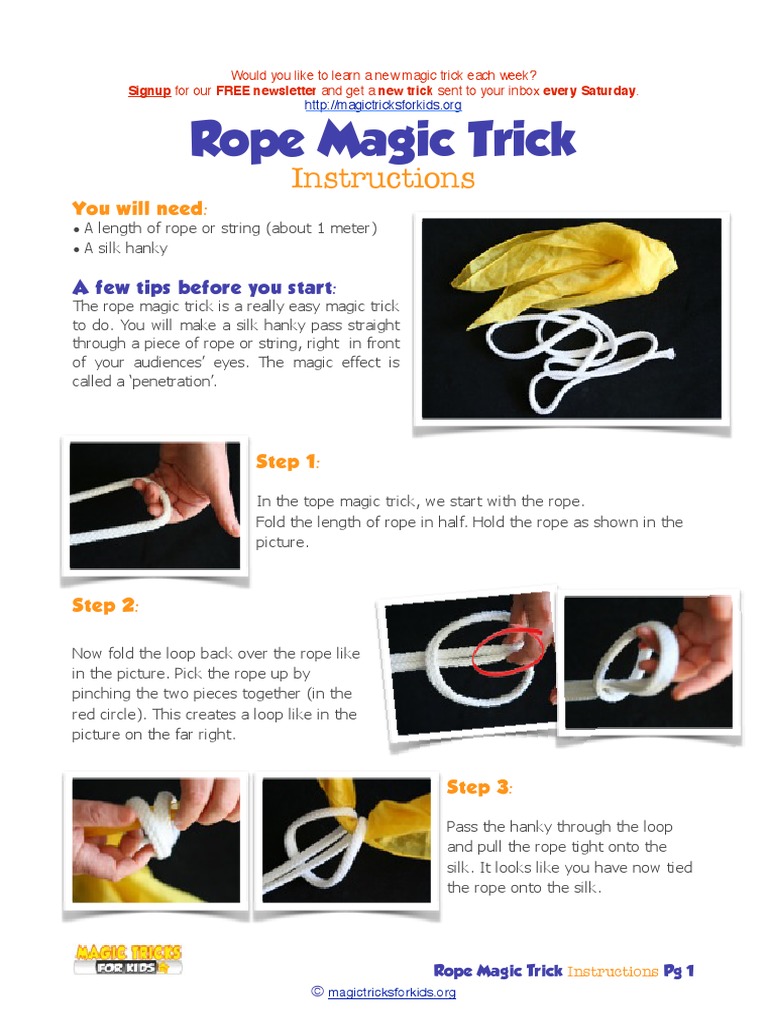 Would you like to learn a new magic trick each week?
Signup for our FREE newsletter and get a new trick sent to your inbox every Saturday.
http://magictricksforkids.org

Rope Magic Trick
Instructions

You will need:
• A length of rope or string (about 1 meter)
• A silk hanky

A few tips before you start:
The rope magic trick is a really easy magic trick to do. You will make a silk hanky pass straight through a piece of rope or string, right in front of your audiences' eyes. The magic effect is called a 'penetration'.

Step 1:
In the tope magic trick, we start with the rope. Fold the length of rope in half. Hold the rope as shown in the picture.

Step 2:
Now fold the loop back over the rope like in the picture. Pick the rope up by pinching the two pieces together (in the red circle). This creates a loop like in the picture on the far right.

Step 3:
Pass the hanky through the loop and pull the rope tight onto the silk. It looks like you have now tied the rope onto the silk.

MAGIC TRICKS FOR KIDS

Rope Magic Trick Instructions Pg 1

© magictricksforkids.org