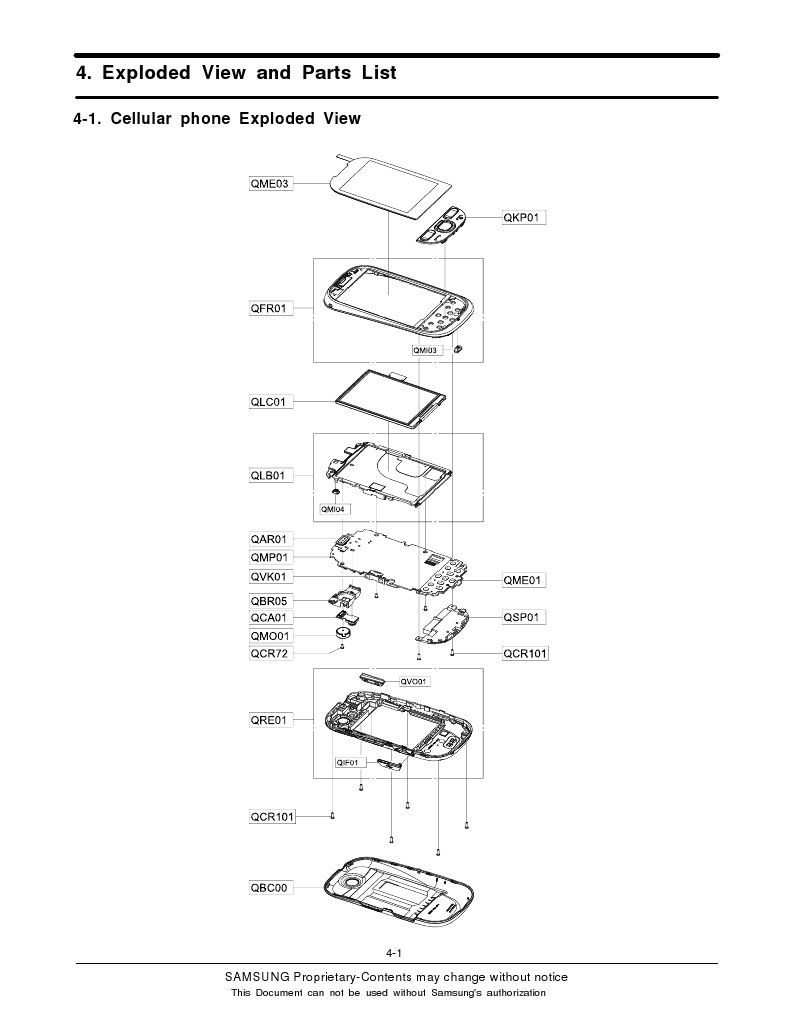 4. Exploded View and Parts List

4-1. Cellular phone Exploded View

QME03

QKP01

QFR01

QMI03

QLC01

QLB01

QMI04

QAR01

QMP01

QVK01

QME01

QBR05

QCA01

QSP01

QMO01

QCR72

QCR101

QVO01

QRE01

QIF01

QCR101

QBC00

4-1

SAMSUNG Proprietary-Contents may change without notice

This Document can not be used without Samsung's authorization