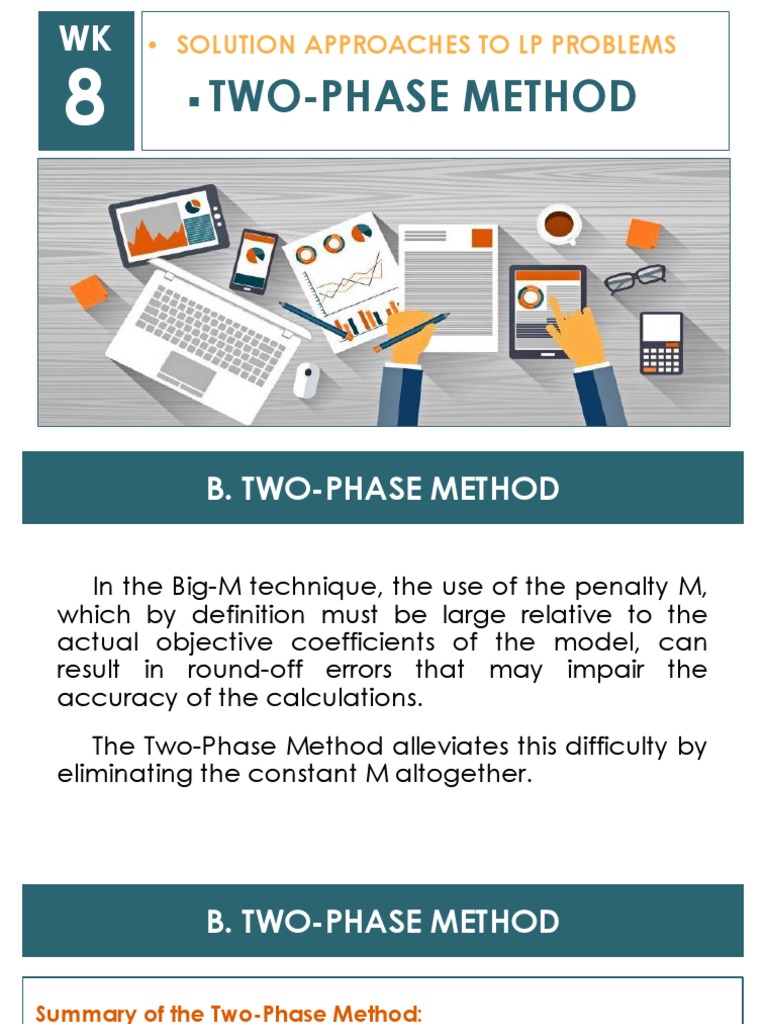 WK
8

• SOLUTION APPROACHES TO LP PROBLEMS
▪ TWO-PHASE METHOD

B. TWO-PHASE METHOD

In the Big-M technique, the use of the penalty M, which by definition must be large relative to the actual objective coefficients of the model, can result in round-off errors that may impair the accuracy of the calculations.

The Two-Phase Method alleviates this difficulty by eliminating the constant M altogether.

B. TWO-PHASE METHOD

Summary of the Two-Phase Method: