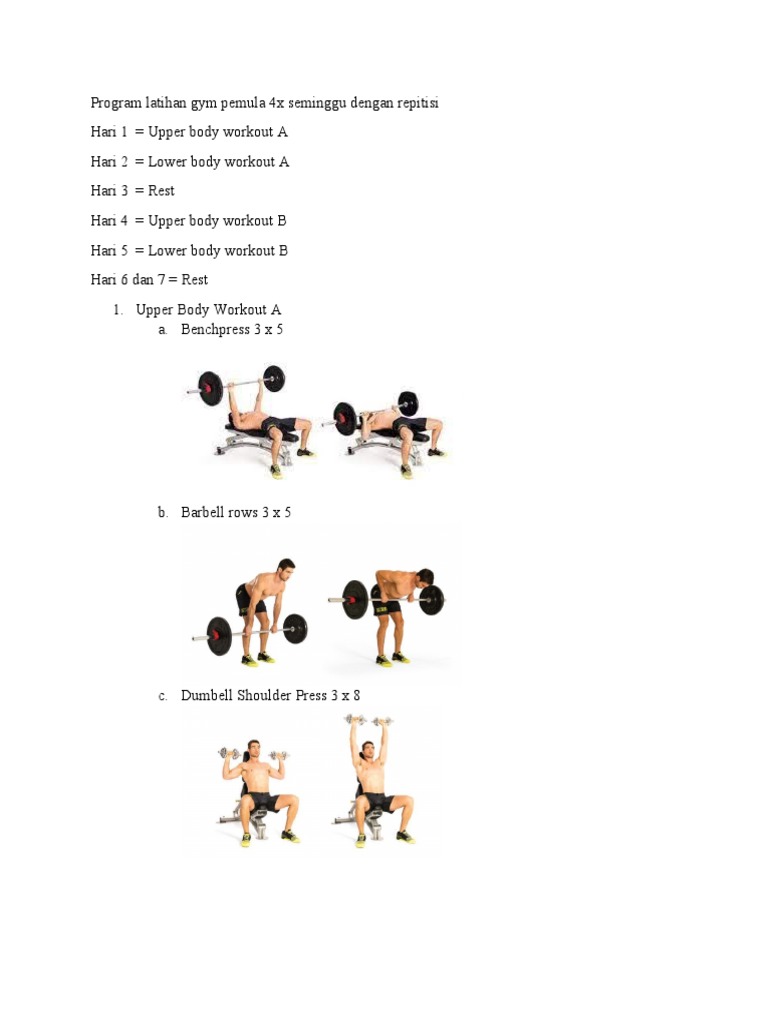 Program latihan gym pemula 4x seminggu dengan repitisi

Hari 1 = Upper body workout A

Hari 2 = Lower body workout A

Hari 3 = Rest

Hari 4 = Upper body workout B

Hari 5 = Lower body workout B

Hari 6 dan 7 = Rest

1. Upper Body Workout A
a. Benchpress 3 x 5

b. Barbell rows 3 x 5

c. Dumbell Shoulder Press 3 x 8