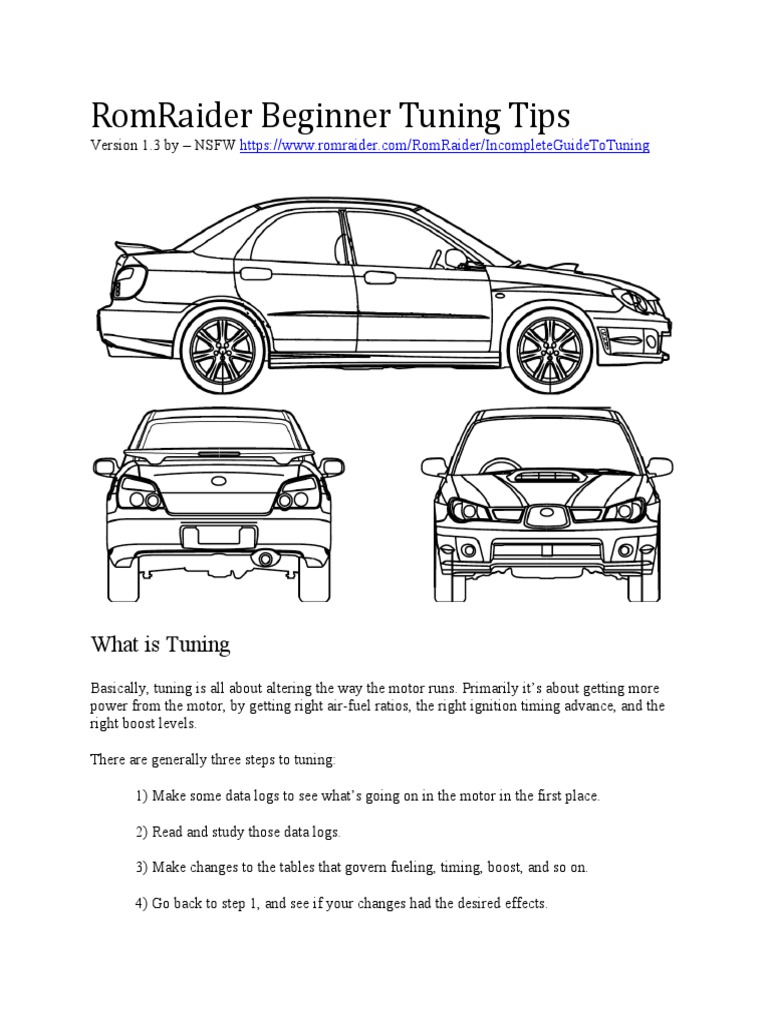 RomRaider Beginner Tuning Tips

Version 1.3 by – NSFW https://www.romraider.com/RomRaider/IncompleteGuideToTuning

What is Tuning

Basically, tuning is all about altering the way the motor runs. Primarily it's about getting more power from the motor, by getting right air-fuel ratios, the right ignition timing advance, and the right boost levels.

There are generally three steps to tuning:

1) Make some data logs to see what's going on in the motor in the first place.

2) Read and study those data logs.

3) Make changes to the tables that govern fueling, timing, boost, and so on.

4) Go back to step 1, and see if your changes had the desired effects.