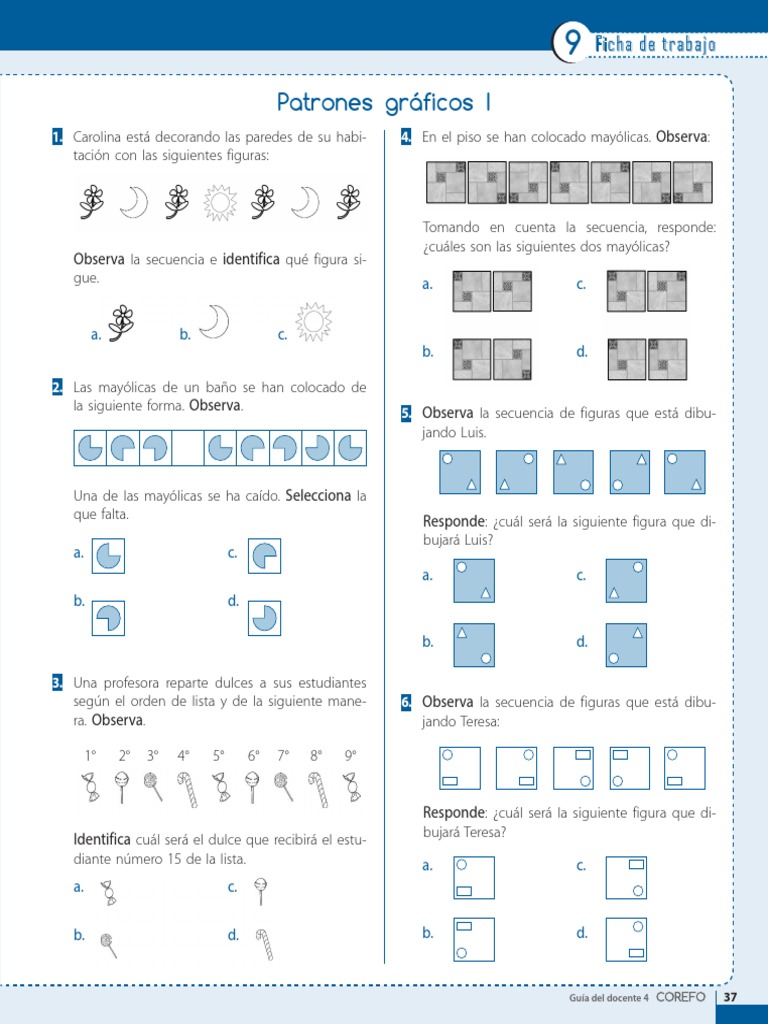 9 Ficha de trabajo

Patrones gráficos I

1. Carolina está decorando las paredes de su habitación con las siguientes figuras:

Observa la secuencia e identifica qué figura sigue.

a.
b.
c.

2. Las mayólicas de un baño se han colocado de la siguiente forma. Observa.

Una de las mayólicas se ha caído. Selecciona la que falta.

a.
c.
b.
d.

3. Una profesora reparte dulces a sus estudiantes según el orden de lista y de la siguiente manera. Observa.

1° 2° 3° 4° 5° 6° 7° 8° 9°

Identifica cuál será el dulce que recibirá el estudiante número 15 de la lista.

a.
c.
b.
d.

4. En el piso se han colocado mayólicas. Observa:

Tomando en cuenta la secuencia, responde: ¿cuáles son las siguientes dos mayólicas?

a.
c.
b.
d.

5. Observa la secuencia de figuras que está dibujando Luis.

Responde: ¿cuál será la siguiente figura que dibujará Luis?

a.
c.
b.
d.

6. Observa la secuencia de figuras que está dibujando Teresa:

Responde: ¿cuál será la siguiente figura que dibujará Teresa?

a.
c.
b.
d.

Guía del docente 4 COREFO 37