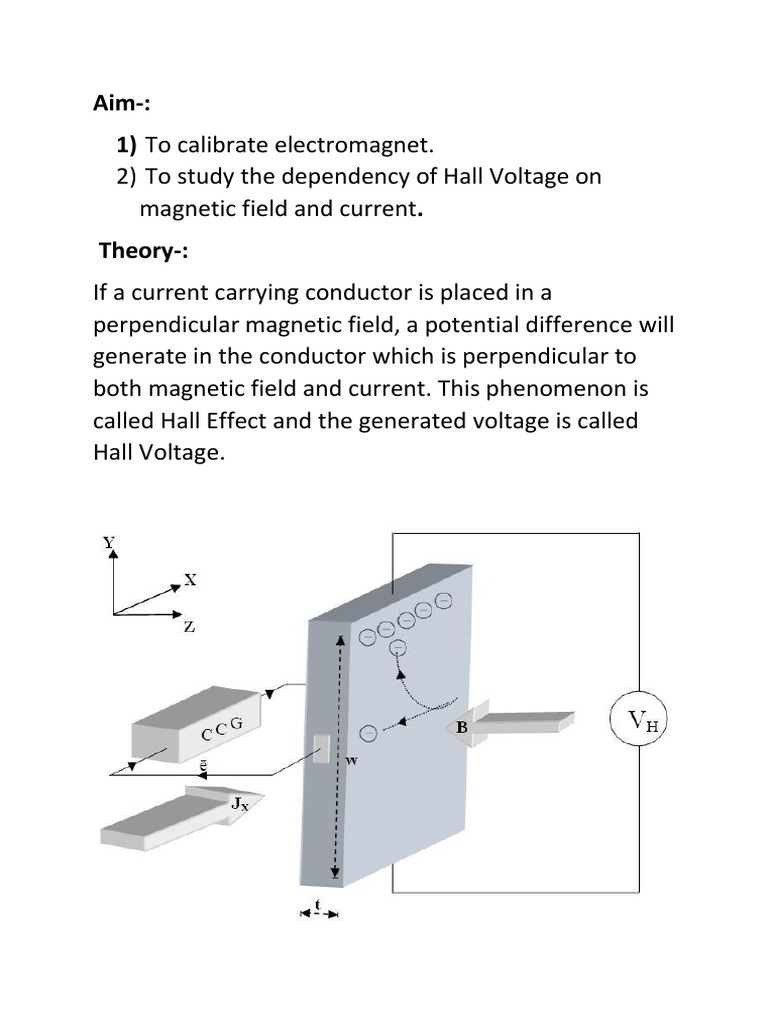 Aim-:

1) To calibrate electromagnet.
2) To study the dependency of Hall Voltage on magnetic field and current.

Theory-:

If a current carrying conductor is placed in a perpendicular magnetic field, a potential difference will generate in the conductor which is perpendicular to both magnetic field and current. This phenomenon is called Hall Effect and the generated voltage is called Hall Voltage.

Y
X
Z
CCG
$\bar{e}$
$J_x$
w
B
$V_H$
t