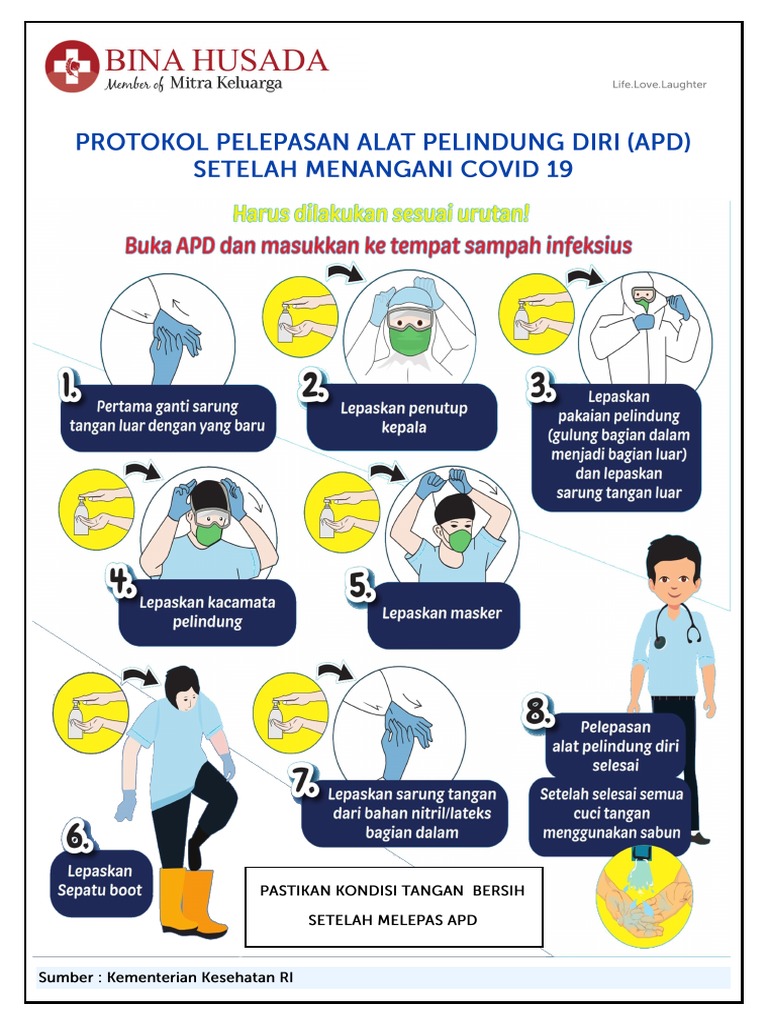 BINA HUSADA
Member of Mitra Keluarga

Life.Love.Laughter

PROTOKOL PELEPASAN ALAT PELINDUNG DIRI (APD)
SETELAH MENANGANI COVID 19

Harus dilakukan sesuai urutan!
Buka APD dan masukkan ke tempat sampah infeksius

1. Pertama ganti sarung tangan luar dengan yang baru

2. Lepaskan penutup kepala

3. Lepaskan pakaian pelindung (gulung bagian dalam menjadi bagian luar) dan lepaskan sarung tangan luar

4. Lepaskan kacamata pelindung

5. Lepaskan masker

6. Lepaskan Sepatu boot

7. Lepaskan sarung tangan dari bahan nitril/lateks bagian dalam

8. Pelepasan alat pelindung diri selesai

Setelah selesai semua cuci tangan menggunakan sabun

PASTIKAN KONDISI TANGAN BERSIH
SETELAH MELEPAS APD

Sumber : Kementerian Kesehatan RI