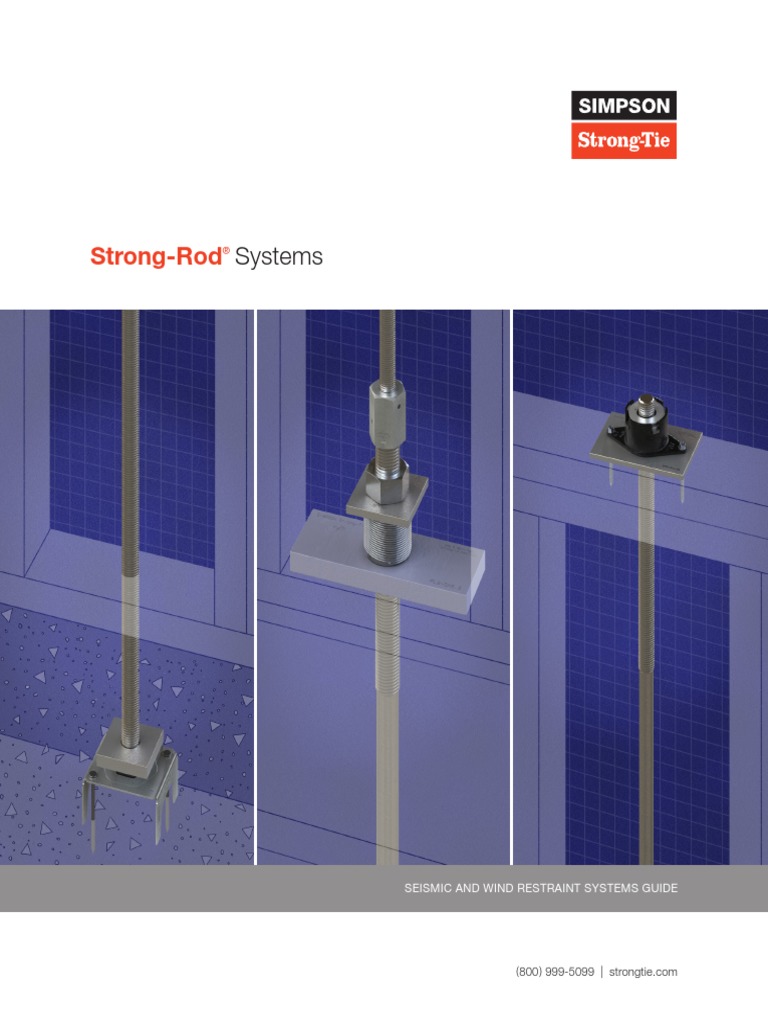 SIMPSON
Strong-Tie

Strong-Rod® Systems

SEISMIC AND WIND RESTRAINT SYSTEMS GUIDE

(800) 999-5099 | strongtie.com